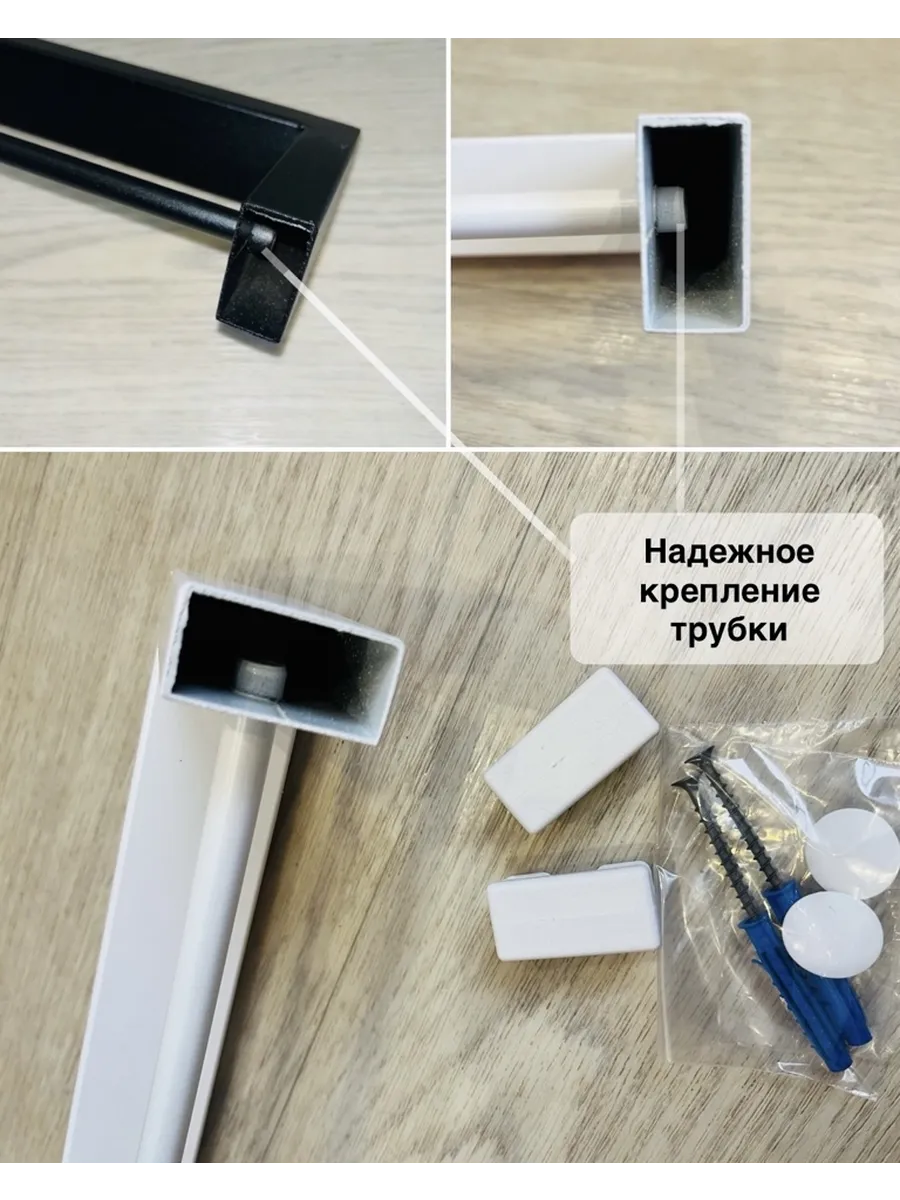 Надежное крепление трубки