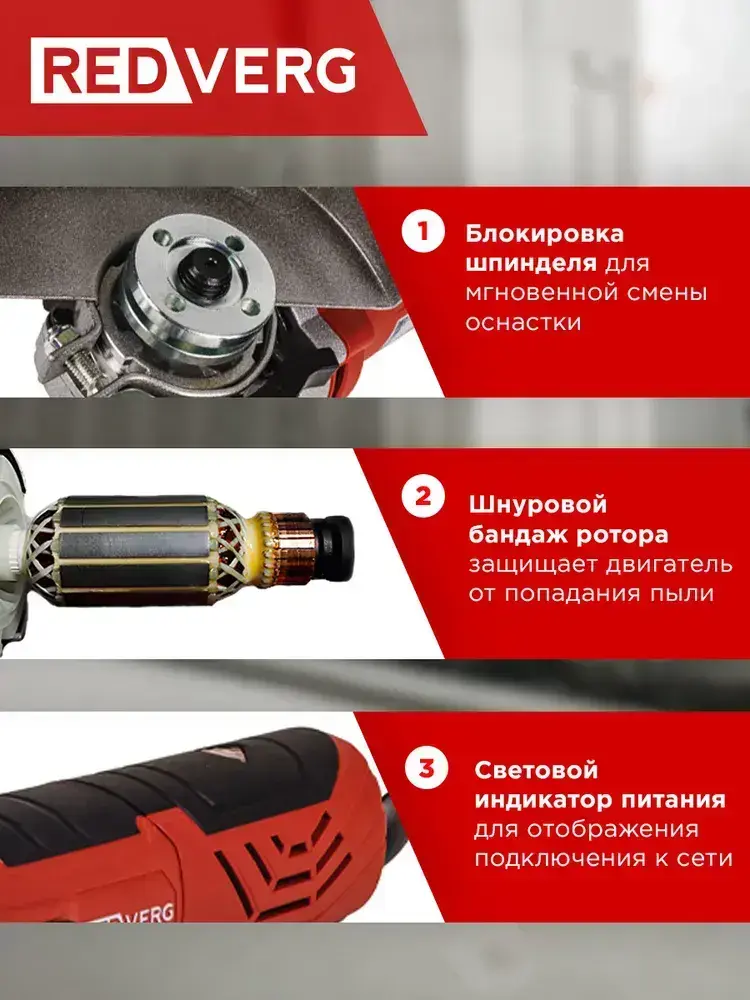 REDVERG

1 Блокировка шпинделя для мгновенной смены оснастки

2 Шнуровой бандаж ротора защищает двигатель от попадания пыли

3 Световой индикатор питания для отображения подключения к сети

REDVERG