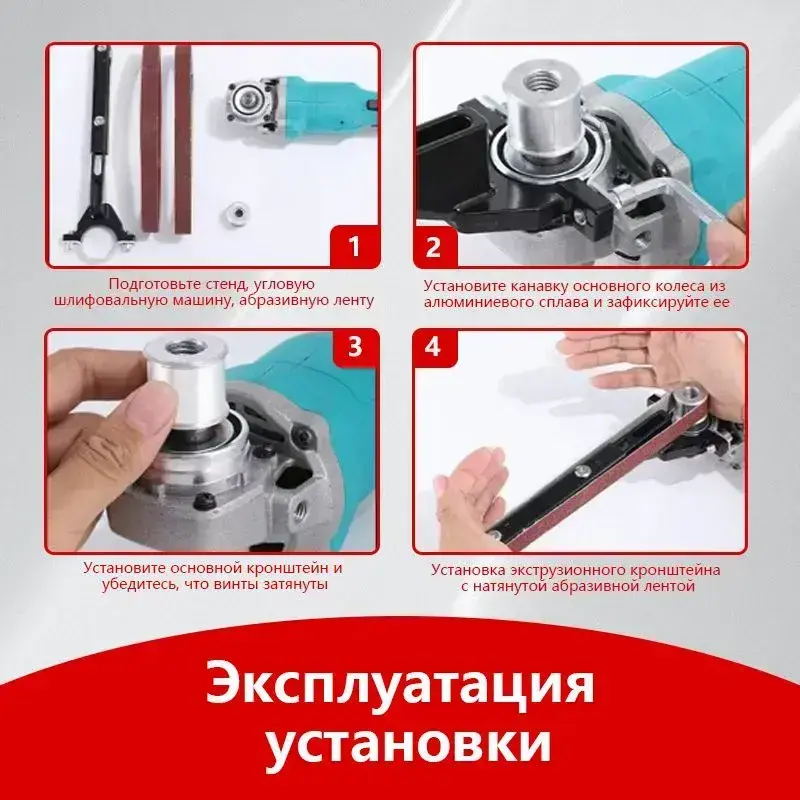 1

Подготовьте стенд, угловую шлифовальную машину, абразивную ленту

2

Установите канавку основного колеса из алюминиевого сплава и зафиксируйте ее

3

Установите основной кронштейн и убедитесь, что винты затянуты

4

Установка экструзионного кронштейна с натянутой абразивной лентой

Эксплуатация установки