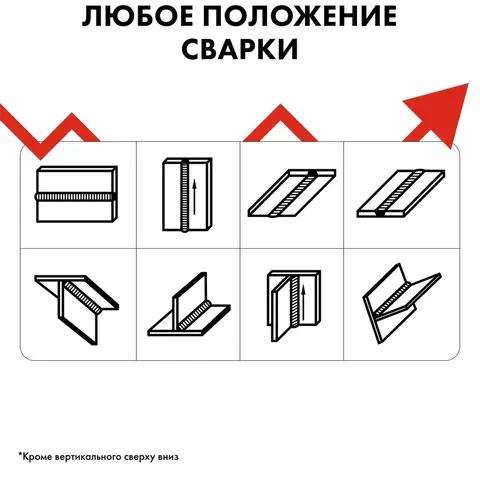 ЛЮБОЕ ПОЛОЖЕНИЕ СВАРКИ

*Кроме вертикального сверху вниз