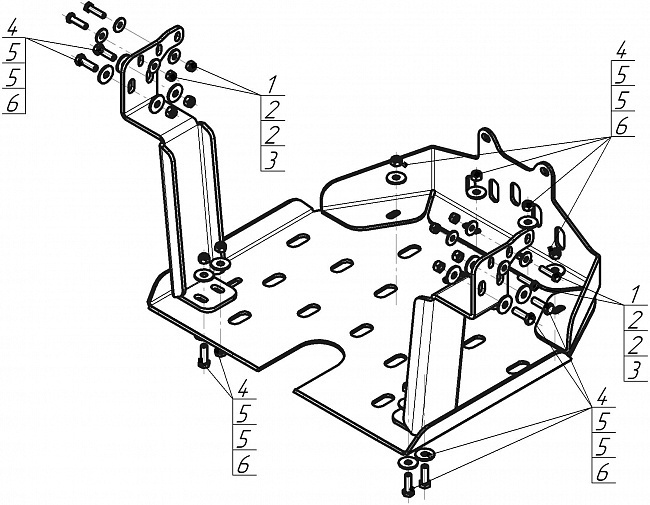 4
5
5
6

1
2
2
3

4
5
5
6

1
2
2
3

4
5
5
6

4
5
5
6