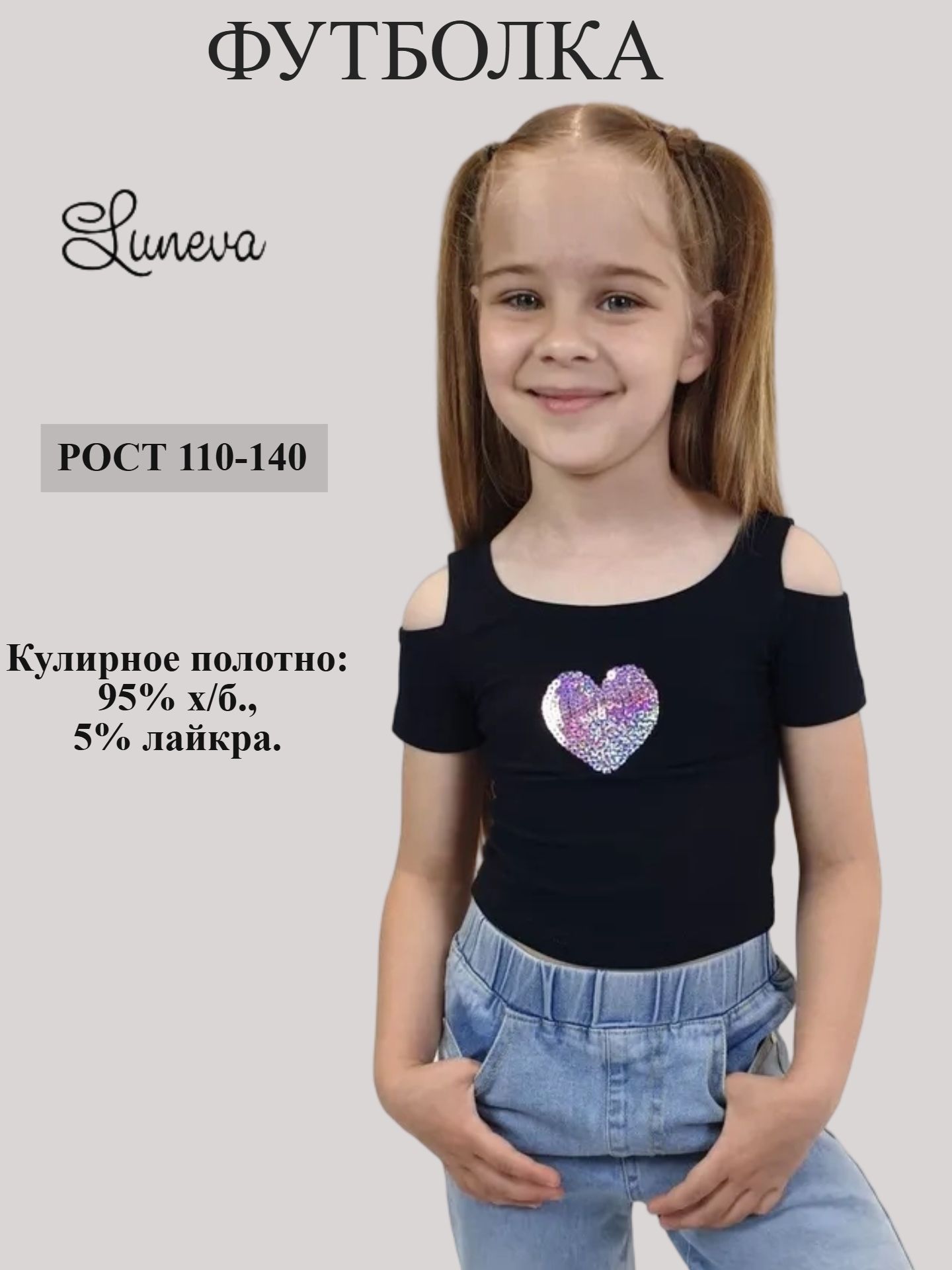 ФУТБОЛКА

Luneva

РОСТ 110-140

Кулирное полотно:
95% х/б.,
5% лайкра.