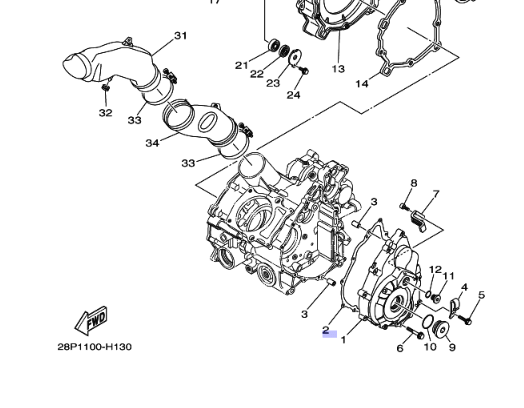 17
31
21
22
23
24
13
14
32
33
34
33
8
7
3
12
11
4
5
3
2
1
6
10
9
FWD
28P1100-H130