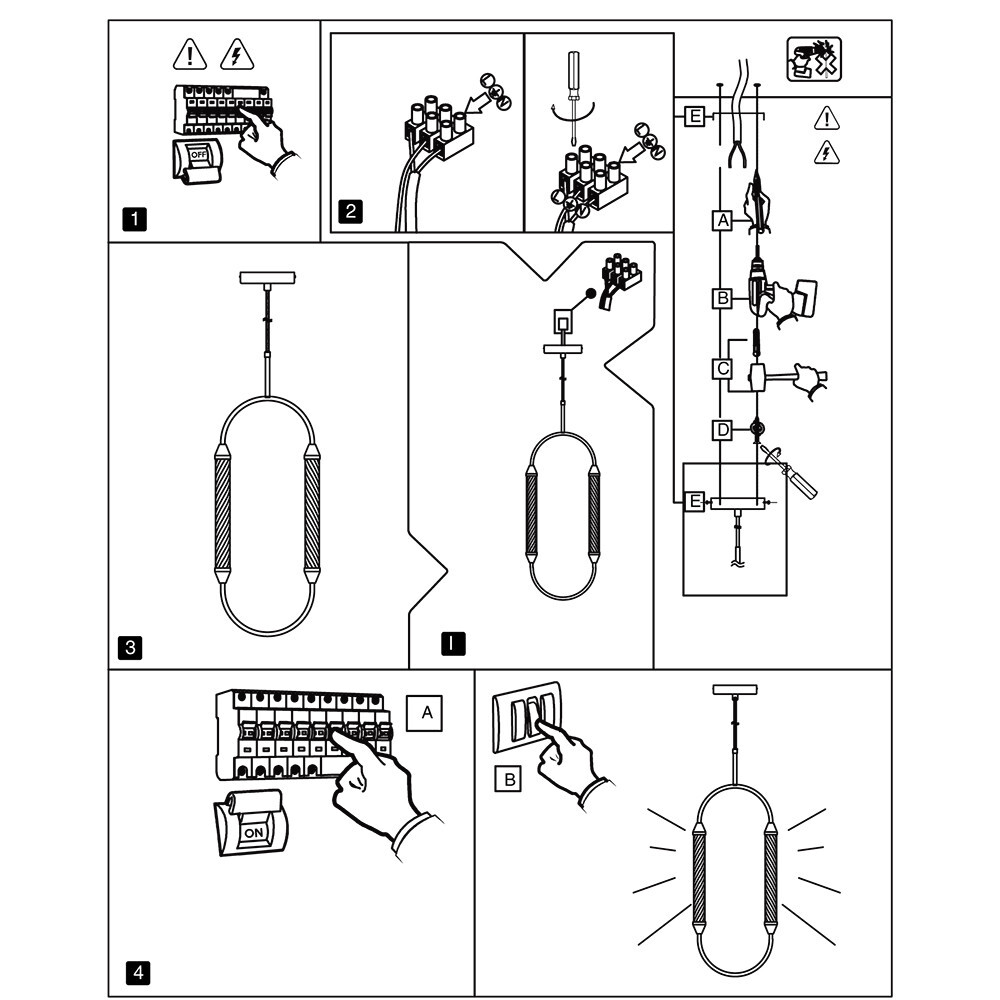 OFF

1

2

E

A

B

C

D

E

3

I

A

ON

4

B