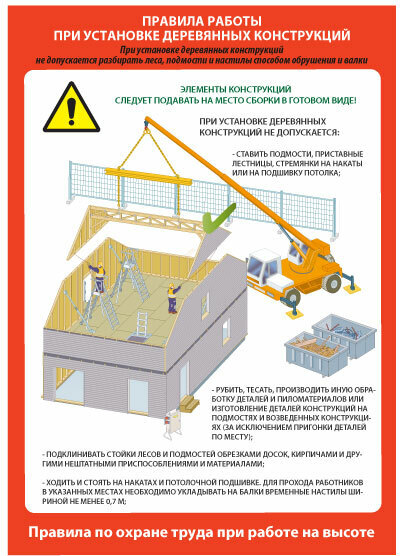 ПРАВИЛА РАБОТЫ
ПРИ УСТАНОВКЕ ДЕРЕВЯННЫХ КОНСТРУКЦИЙ

При установке деревянных конструкций
не допускается разбирать леса, подмости и настилы способом обрушения и валки

ЭЛЕМЕНТЫ КОНСТРУКЦИЙ
СЛЕДУЕТ ПОДАВАТЬ НА МЕСТО СБОРКИ В ГОТОВОМ ВИДЕ!

ПРИ УСТАНОВКЕ ДЕРЕВЯННЫХ КОНСТРУКЦИЙ НЕ ДОПУСКАЕТСЯ:

- СТАВИТЬ ПОДМОСТИ, ПРИСТАВНЫЕ ЛЕСТНИЦЫ, СТРЕМЯНКИ НА НАКАТЫ ИЛИ НА ПОДШИВКУ ПОТОЛКА;

- РУБИТЬ, ТЕСАТЬ, ПРОИЗВОДИТЬ ИНУЮ ОБРАБОТКУ ДЕТАЛЕЙ И ПИЛОМАТЕРИАЛОВ ИЛИ ИЗГОТОВЛЕНИЕ ДЕТАЛЕЙ КОНСТРУКЦИЙ НА ПОДМОСТЯХ И ВОЗВЕДЕННЫХ КОНСТРУКЦИЯХ (ЗА ИСКЛЮЧЕНИЕМ ПРИГОНКИ ДЕТАЛЕЙ ПО МЕСТУ);

- ПОДКЛИНИВАТЬ СТОЙКИ ЛЕСОВ И ПОДМОСТЕЙ ОБРЕЗКАМИ ДОСОК, КИРПИЧАМИ И ДРУГИМИ НЕШТАТНЫМИ ПРИСПОСОБЛЕНИЯМИ И МАТЕРИАЛАМИ;

- ХОДИТЬ И СТОЯТЬ НА НАКАТАХ И ПОТОЛОЧНОЙ ПОДШИВКЕ. ДЛЯ ПРОХОДА РАБОТНИКОВ В УКАЗАННЫХ МЕСТАХ НЕОБХОДИМО УКЛАДЫВАТЬ НА БАЛКИ ВРЕМЕННЫЕ НАСТИЛЫ ШИРИНОЙ НЕ МЕНЕЕ 0,7 М;

Правила по охране труда при работе на высоте