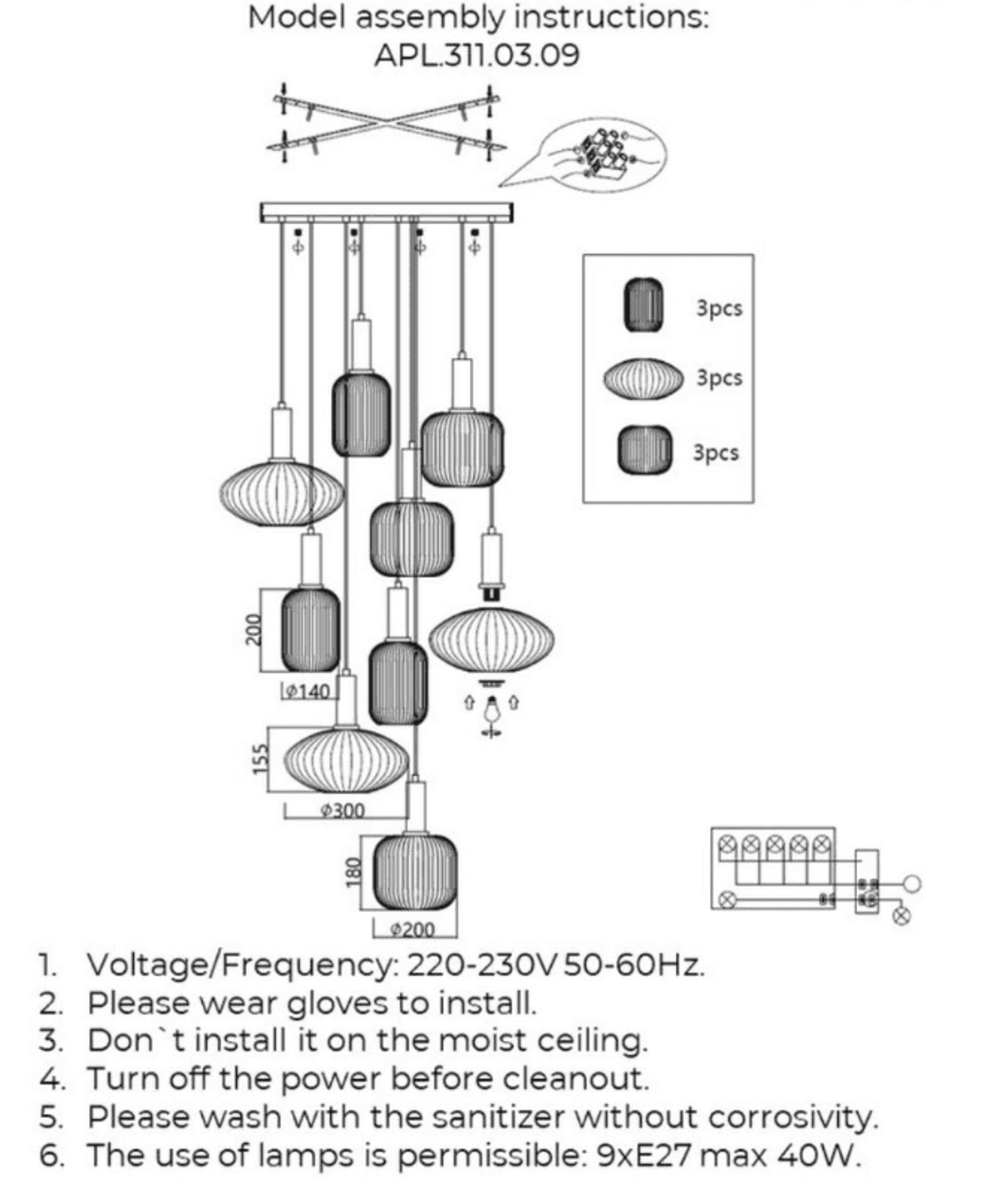 Model assembly instructions:
APL.311.03.09

3pcs
3pcs
3pcs

200
⌀140
155
⌀300
180
⌀200

1. Voltage/Frequency: 220-230V 50-60Hz.
2. Please wear gloves to install.
3. Don`t install it on the moist ceiling.
4. Turn off the power before cleanout.
5. Please wash with the sanitizer without corrosivity.
6. The use of lamps is permissible: 9xE27 max 40W.