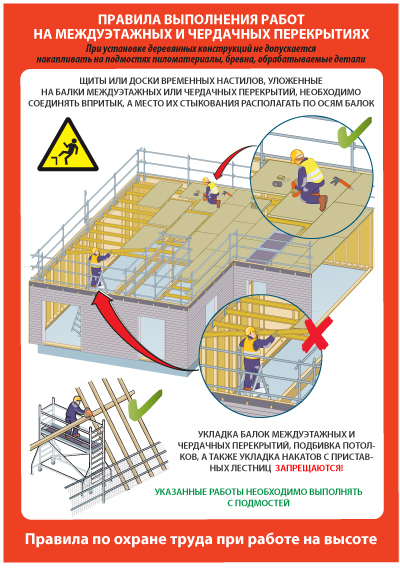 ПРАВИЛА ВЫПОЛНЕНИЯ РАБОТ НА МЕЖДУЭТАЖНЫХ И ЧЕРДАЧНЫХ ПЕРЕКРЫТИЯХ

При установке деревянных конструкций не допускается накапливать на подмостях пиломатериалы, бревна, обрабатываемые детали

ЩИТЫ ИЛИ ДОСКИ ВРЕМЕННЫХ НАСТИЛОВ, УЛОЖЕННЫЕ НА БАЛКИ МЕЖДУЭТАЖНЫХ ИЛИ ЧЕРДАЧНЫХ ПЕРЕКРЫТИЙ, НЕОБХОДИМО СОЕДИНЯТЬ ВПРИТЫК, А МЕСТО ИХ СТЫКОВАНИЯ РАСПОЛАГАТЬ ПО ОСЯМ БАЛОК

УКЛАДКА БАЛОК МЕЖДУЭТАЖНЫХ И ЧЕРДАЧНЫХ ПЕРЕКРЫТИЙ, ПОДБИВКА ПОТОЛКОВ, А ТАКЖЕ УКЛАДКА НАКАТОВ С ПРИСТАВНЫХ ЛЕСТНИЦ ЗАПРЕЩАЮТСЯ!

УКАЗАННЫЕ РАБОТЫ НЕОБХОДИМО ВЫПОЛНЯТЬ С ПОДМОСТЕЙ

Правила по охране труда при работе на высоте