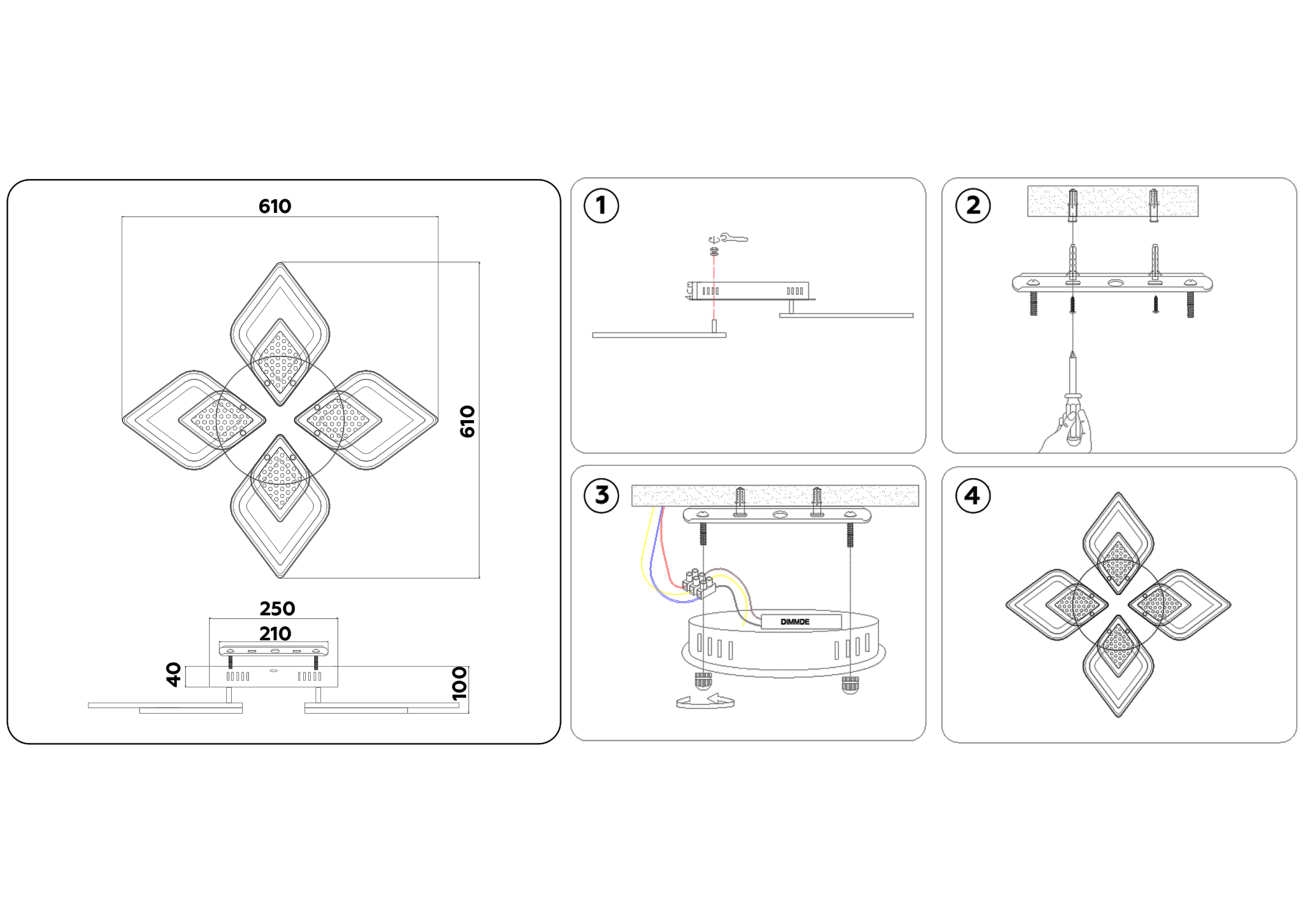 610

610

250

210

40

100

1

2

3

DIMMDE

4