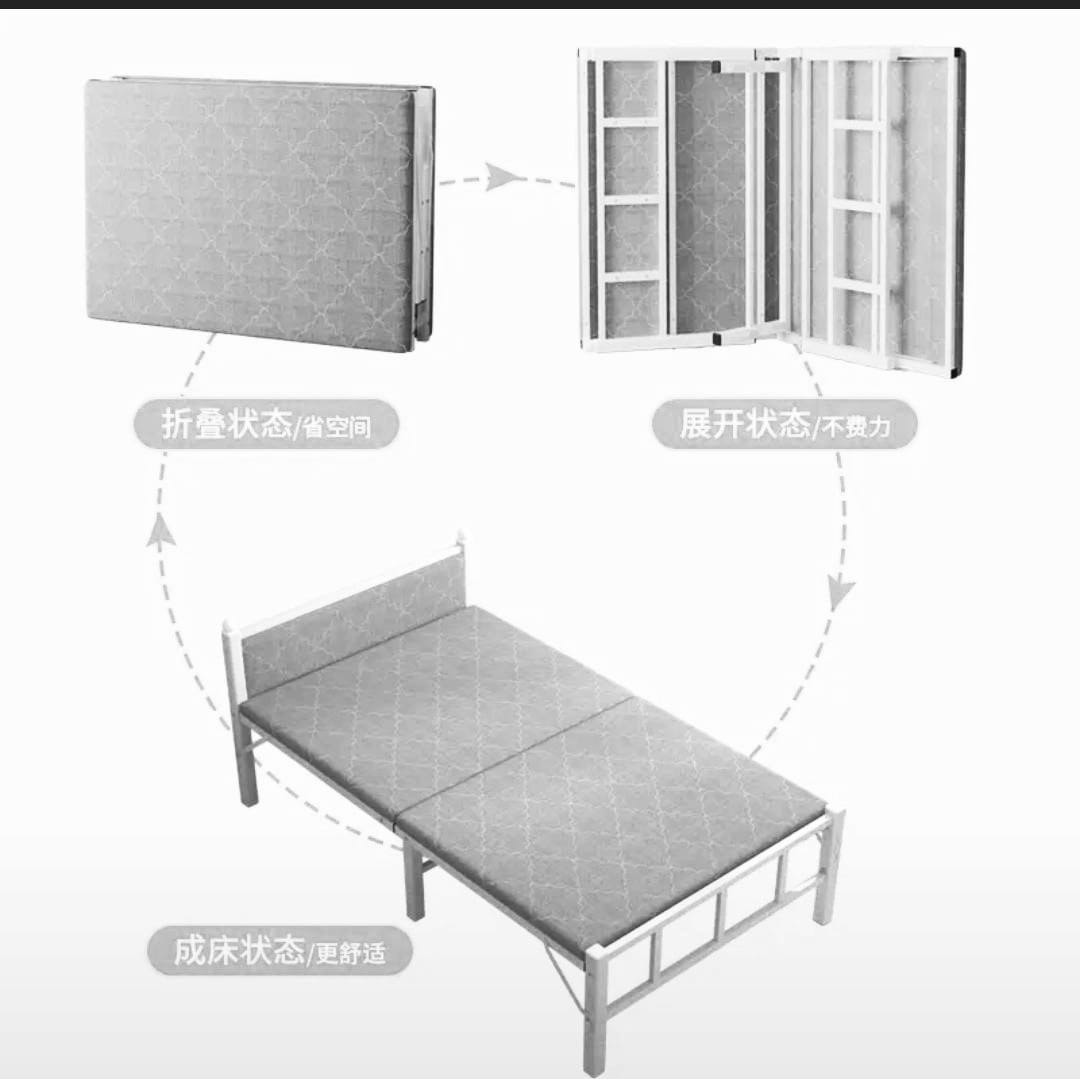 折叠状态/省空间

展开状态/不费力

成床状态/更舒适