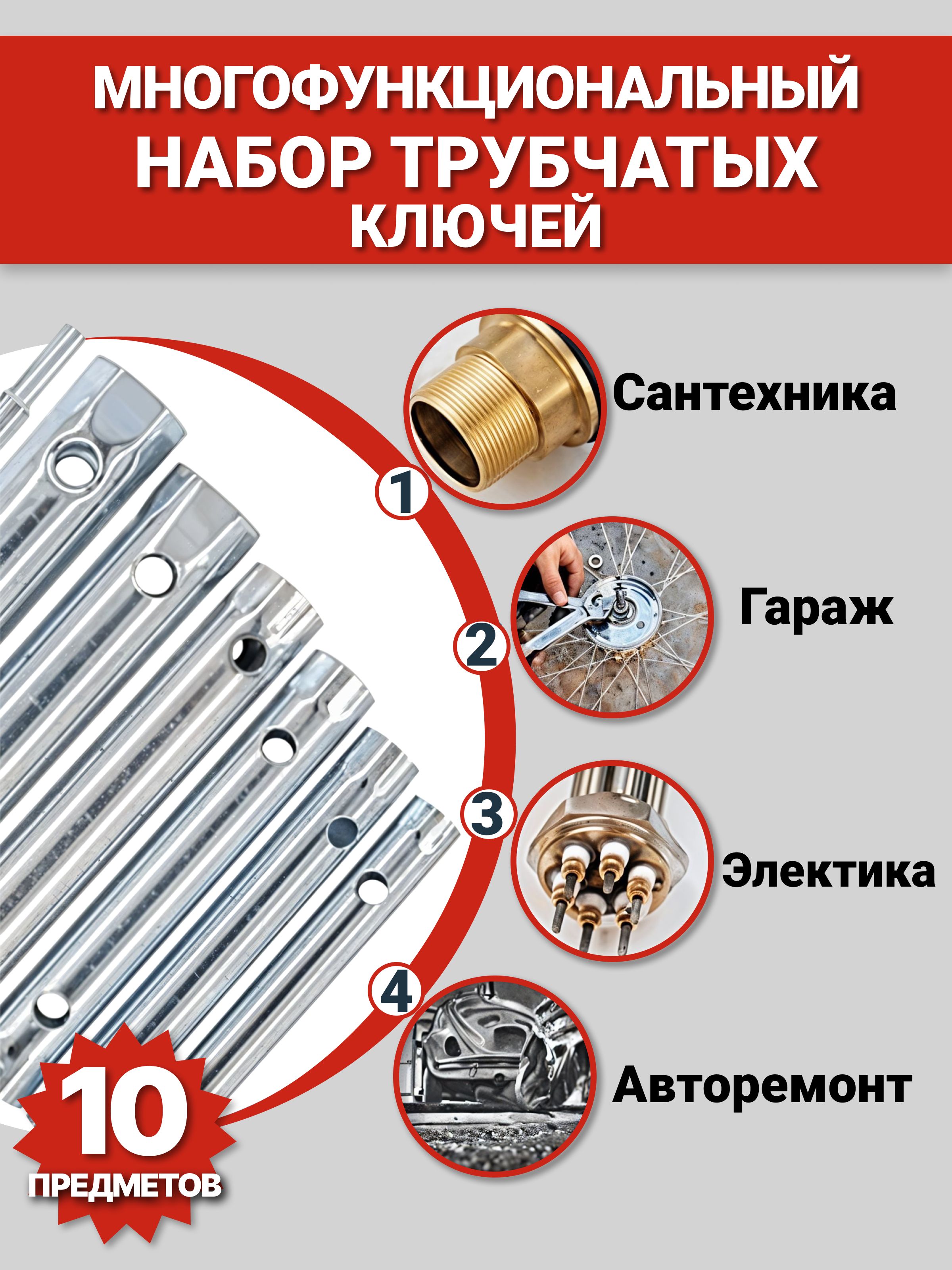 МНОГОФУНКЦИОНАЛЬНЫЙ
НАБОР ТРУБЧАТЫХ
КЛЮЧЕЙ

1
Сантехника

2
Гараж

3
Электика

4
Авторемонт

10
ПРЕДМЕТОВ