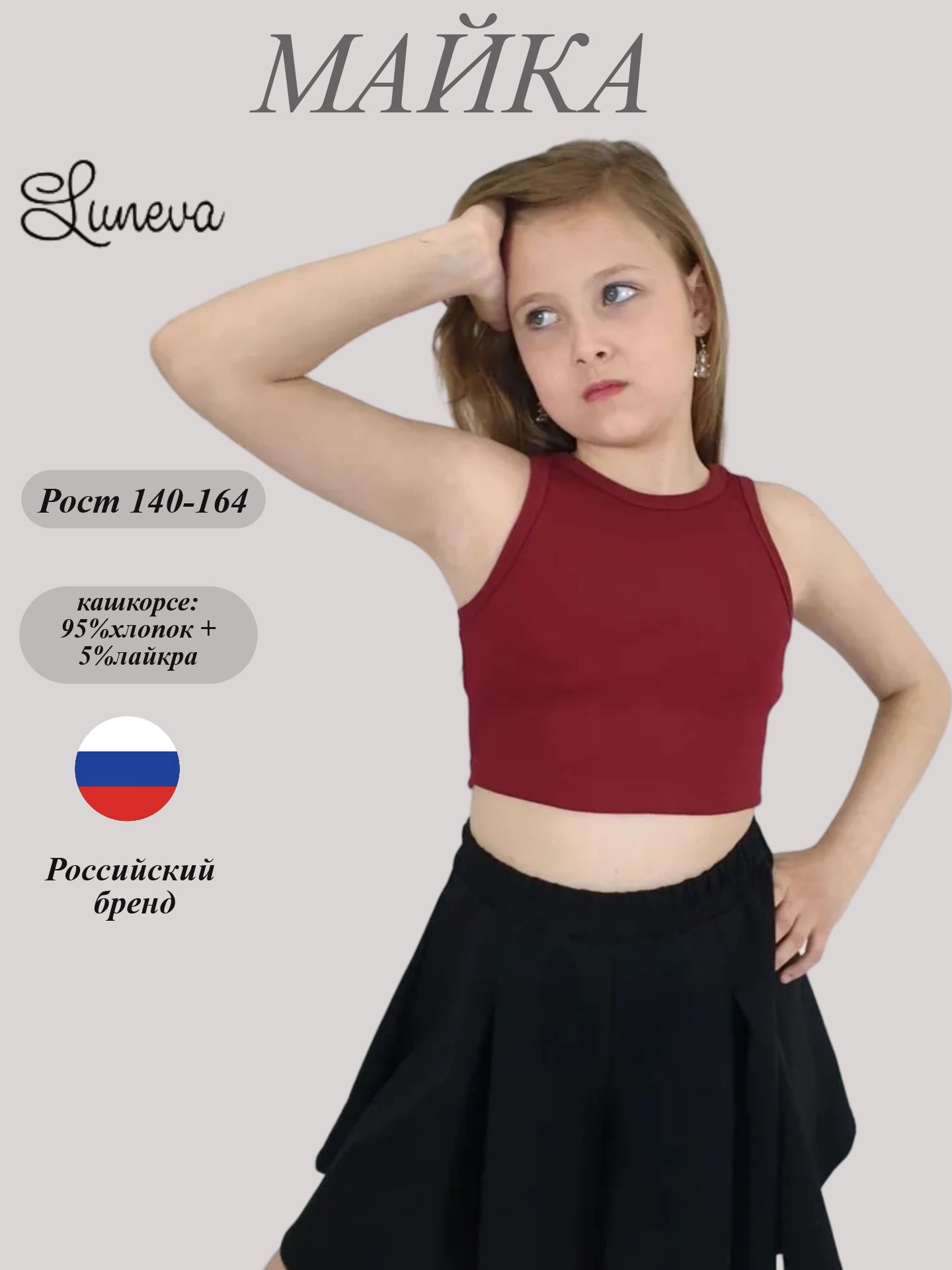 МАЙКА

Luneva

Рост 140-164

кашкорсе:
95%хлопок +
5%лайкра

Российский
бренд