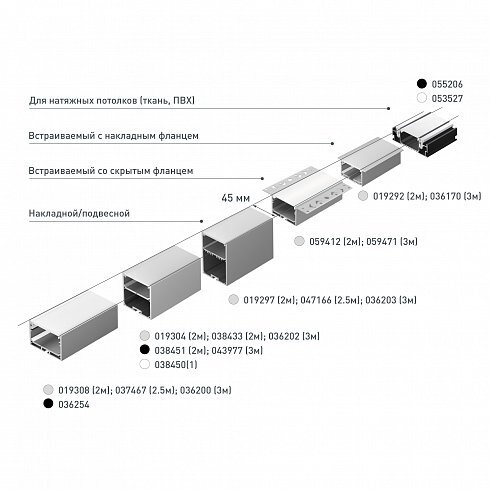 055206
053527

Для натяжных потолков (ткань, ПВХ)

Встраиваемый с накладным фланцем

Встраиваемый со скрытым фланцем

45 мм

Накладной/подвесной

019292 (2м); 036170 (3м)

059412 (2м); 059471 (3м)

019297 (2м); 047166 (2.5м); 036203 (3м)

019304 (2м); 038433 (2м); 036202 (3м)
038451 (2м); 043977 (3м)
038450(1)

019308 (2м); 037467 (2.5м); 036200 (3м)
036254