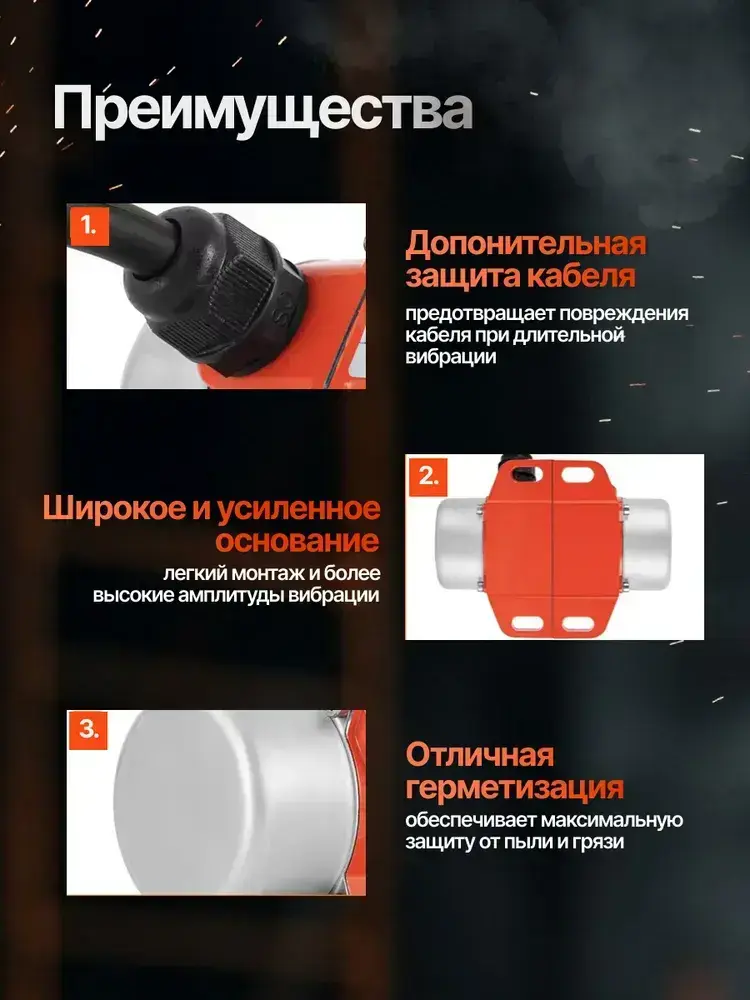 Преимущества

1.

Допонительная защита кабеля

предотвращает повреждения кабеля при длительной вибрации

2.

Широкое и усиленное основание

легкий монтаж и более высокие амплитуды вибрации

3.

Отличная герметизация

обеспечивает максимальную защиту от пыли и грязи