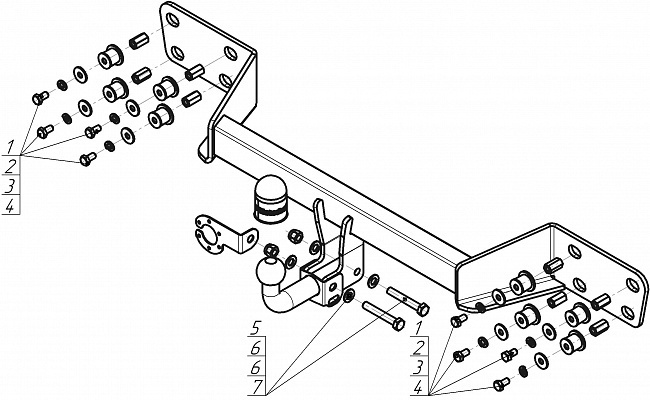 1
2
3
4

5
6
6
7

1
2
3
4