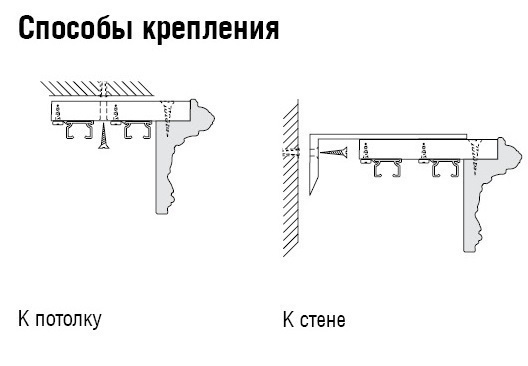 Способы крепления

К потолку

К стене