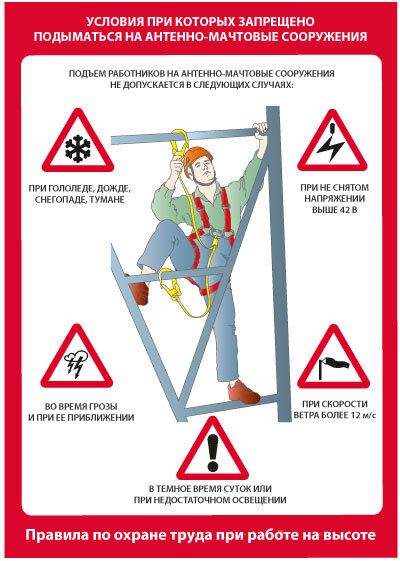 УСЛОВИЯ ПРИ КОТОРЫХ ЗАПРЕЩЕНО ПОДЫМАТЬСЯ НА АНТЕННО-МАЧТОВЫЕ СООРУЖЕНИЯ

ПОДЪЕМ РАБОТНИКОВ НА АНТЕННО-МАЧТОВЫЕ СООРУЖЕНИЯ НЕ ДОПУСКАЕТСЯ В СЛЕДУЮЩИХ СЛУЧАЯХ:

ПРИ ГОЛОЛЕДЕ, ДОЖДЕ, СНЕГОПАДЕ, ТУМАНЕ

ПРИ НЕ СНЯТОМ НАПРЯЖЕНИИ ВЫШЕ 42 В

ВО ВРЕМЯ ГРОЗЫ И ПРИ ЕЕ ПРИБЛИЖЕНИИ

ПРИ СКОРОСТИ ВЕТРА БОЛЕЕ 12 м/с

В ТЕМНОЕ ВРЕМЯ СУТОК ИЛИ ПРИ НЕДОСТАТОЧНОМ ОСВЕЩЕНИИ

Правила по охране труда при работе на высоте