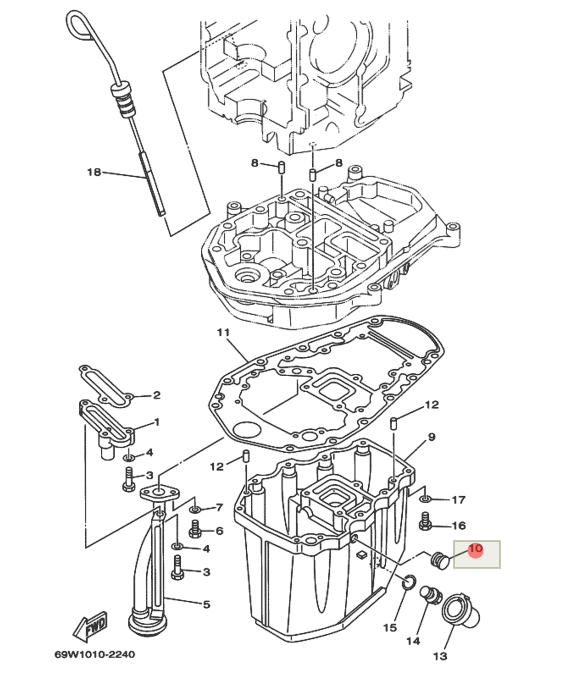 18
8
8
11
2
1
4
3
12
12
9
7
6
4
3
5
17
16
10
15
14
13
FWD
69W1010-2240