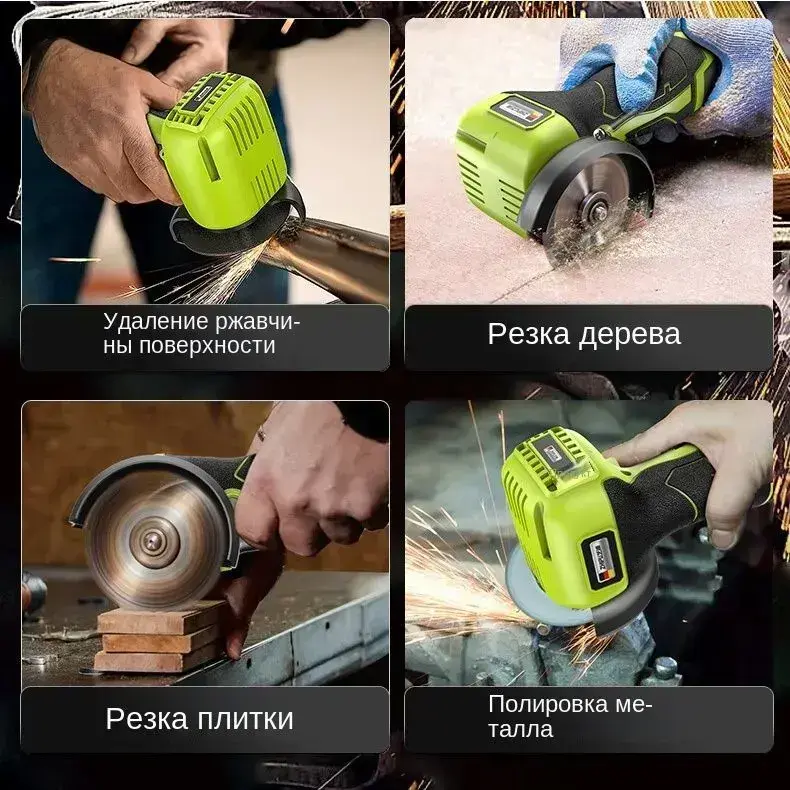 Удаление ржавчины поверхности

Резка дерева

Резка плитки

Полировка металла