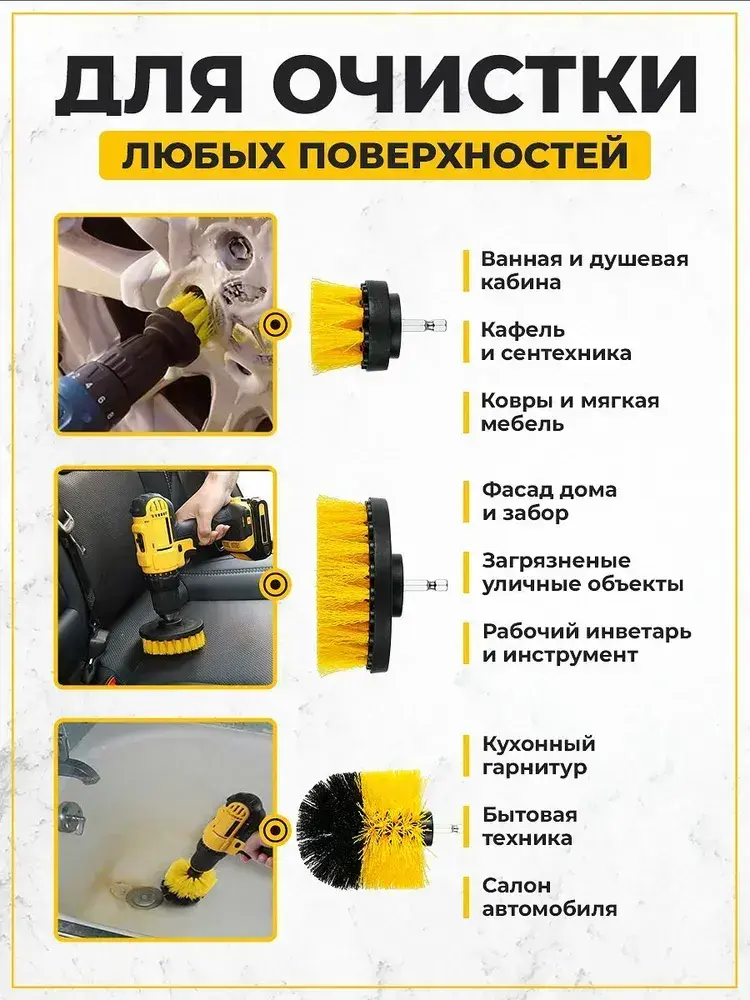 ДЛЯ ОЧИСТКИ
ЛЮБЫХ ПОВЕРХНОСТЕЙ

Ванная и душевая кабина

Кафель и сентехника

Ковры и мягкая мебель

Фасад дома и забор

Загрязненые уличные объекты

Рабочий инветарь и инструмент

Кухонный гарнитур

Бытовая техника

Салон автомобиля