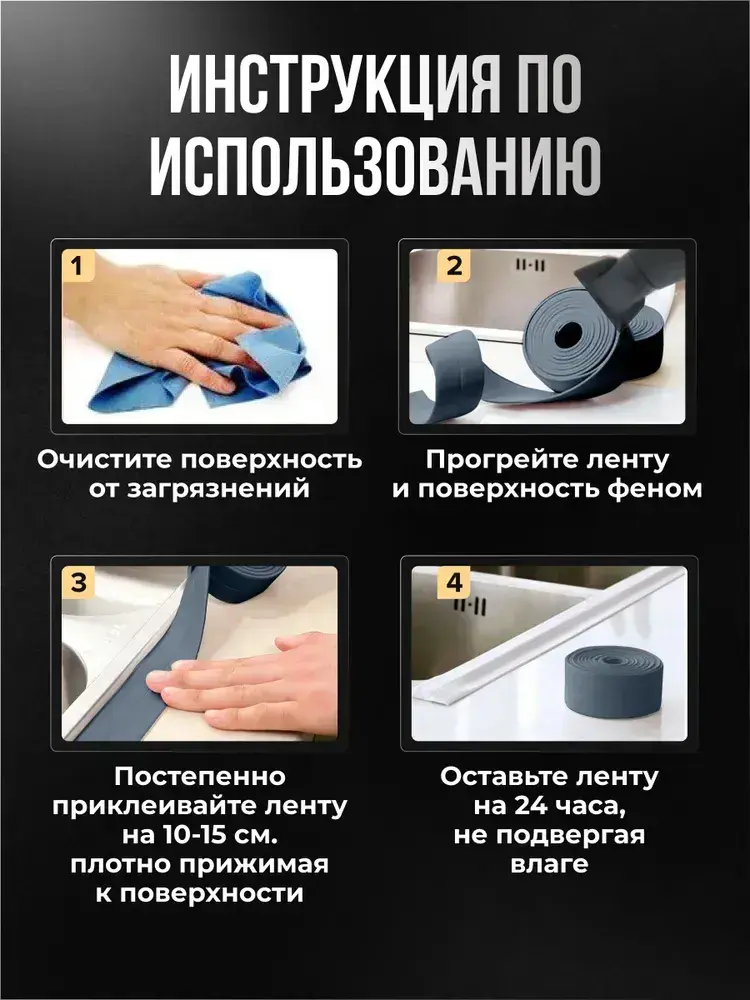 ИНСТРУКЦИЯ ПО ИСПОЛЬЗОВАНИЮ

1

Очистите поверхность от загрязнений

2

Прогрейте ленту и поверхность феном

3

Постепенно приклеивайте ленту на 10-15 см. плотно прижимая к поверхности

4

Оставьте ленту на 24 часа, не подвергая влаге