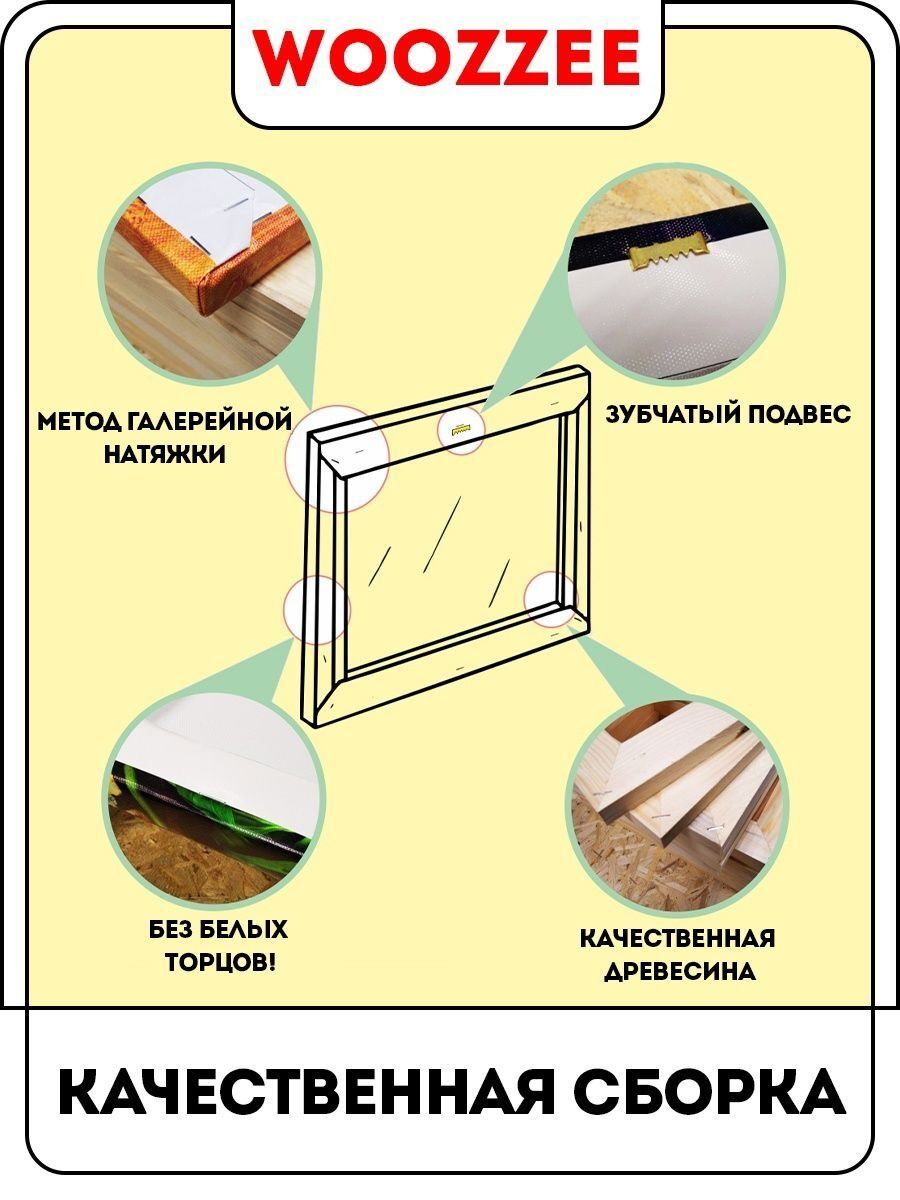 WOOZZEE

МЕТОД ГАЛЕРЕЙНОЙ НАТЯЖКИ

ЗУБЧАТЫЙ ПОДВЕС

БЕЗ БЕЛЫХ ТОРЦОВ!

КАЧЕСТВЕННАЯ ДРЕВЕСИНА

КАЧЕСТВЕННАЯ СБОРКА