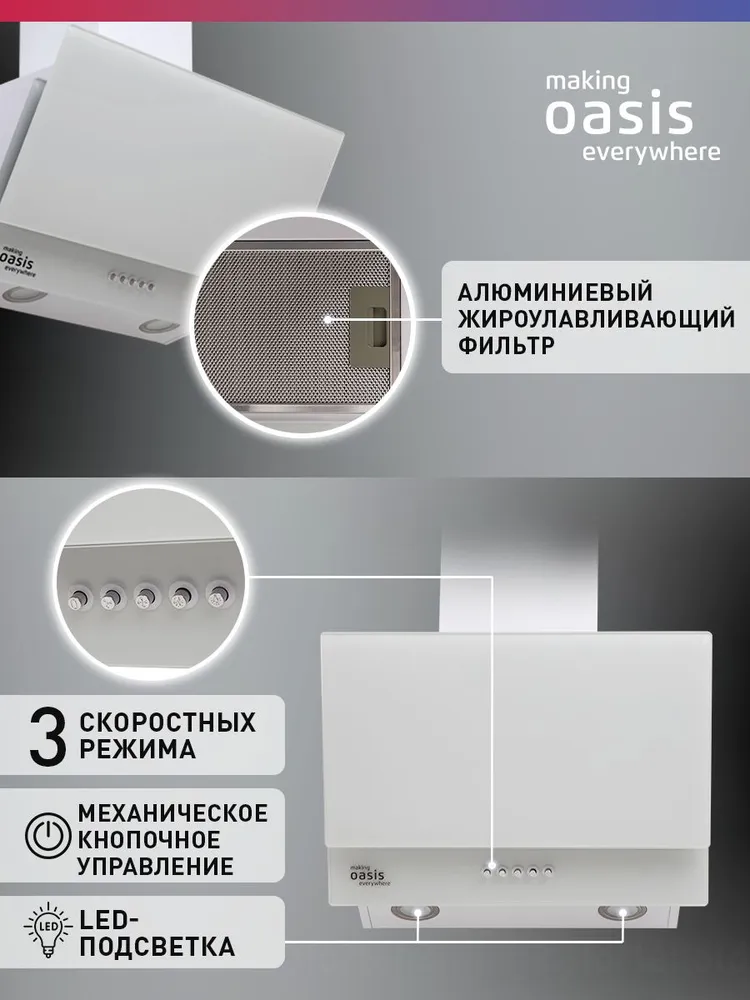 making
oasis
everywhere

making
oasis
everywhere

АЛЮМИНИЕВЫЙ ЖИРОУЛАВЛИВАЮЩИЙ ФИЛЬТР

3 СКОРОСТНЫХ РЕЖИМА

МЕХАНИЧЕСКОЕ КНОПОЧНОЕ УПРАВЛЕНИЕ

LED

LED-ПОДСВЕТКА

making
oasis
everywhere