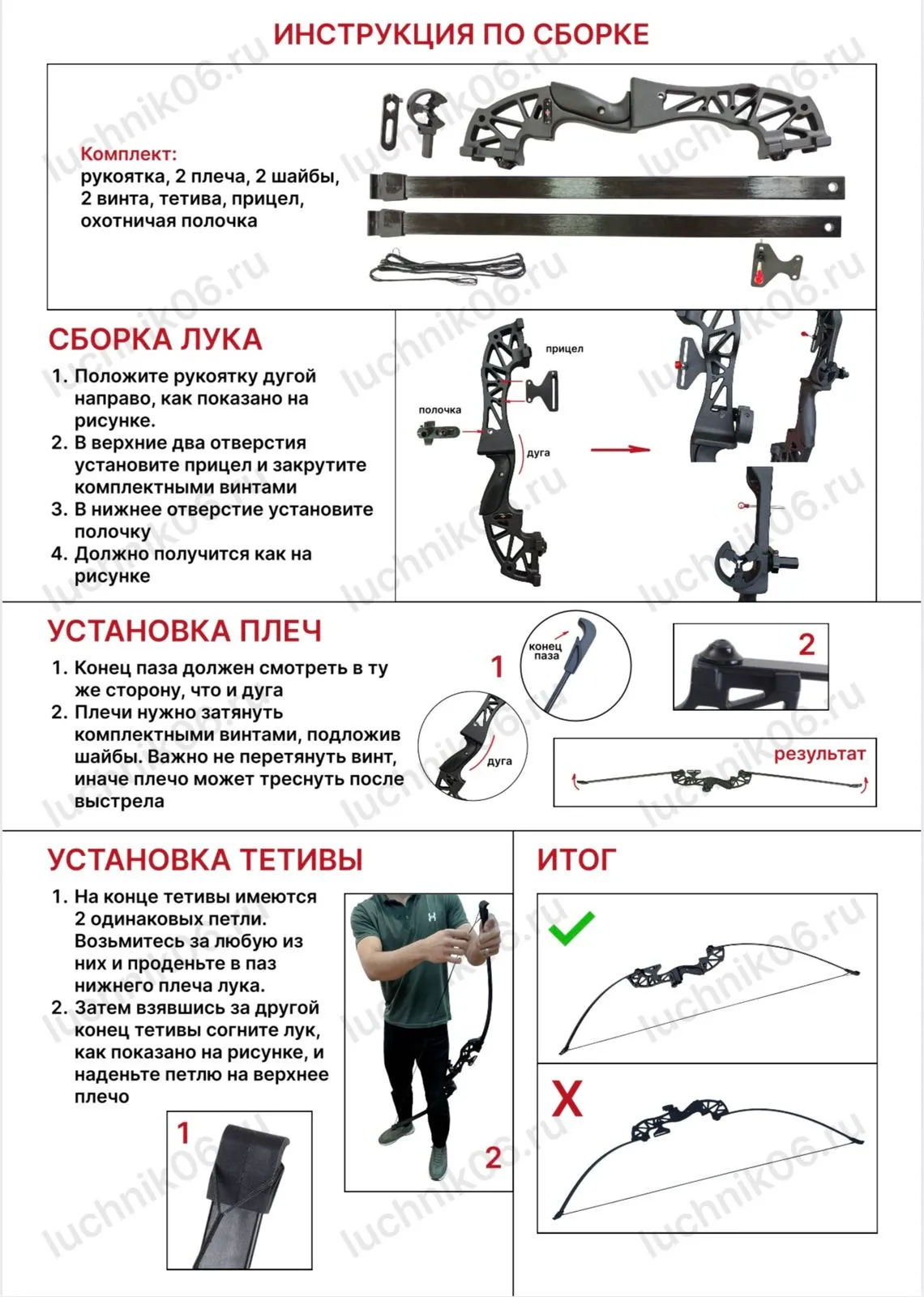 ИНСТРУКЦИЯ ПО СБОРКЕ

Комплект:
рукоятка, 2 плеча, 2 шайбы, 2 винта, тетива, прицел, охотничая полочка

СБОРКА ЛУКА

1. Положите рукоятку дугой направо, как показано на рисунке.
2. В верхние два отверстия установите прицел и закрутите комплектными винтами
3. В нижнее отверстие установите полочку
4. Должно получится как на рисунке

прицел
полочка
дуга

УСТАНОВКА ПЛЕЧ

1. Конец паза должен смотреть в ту же сторону, что и дуга
2. Плечи нужно затянуть комплектными винтами, подложив шайбы. Важно не перетянуть винт, иначе плечо может треснуть после выстрела

1
конец паза
дуга
2
результат

УСТАНОВКА ТЕТИВЫ

1. На конце тетивы имеются 2 одинаковых петли. Возьмитесь за любую из них и проденьте в паз нижнего плеча лука.
2. Затем взявшись за другой конец тетивы согните лук, как показано на рисунке, и наденьте петлю на верхнее плечо

1
2

ИТОГ

X

luchnik06.ru