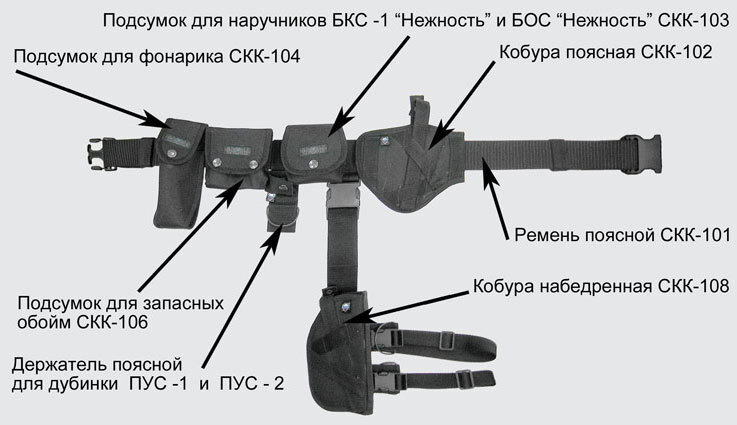 Подсумок для наручников БКС -1 “Нежность” и БОС “Нежность” СКК-103

Подсумок для фонарика СКК-104

Кобура поясная СКК-102

Ремень поясной СКК-101

Кобура набедренная СКК-108

Подсумок для запасных обойм СКК-106

Держатель поясной для дубинки ПУС -1 и ПУС - 2