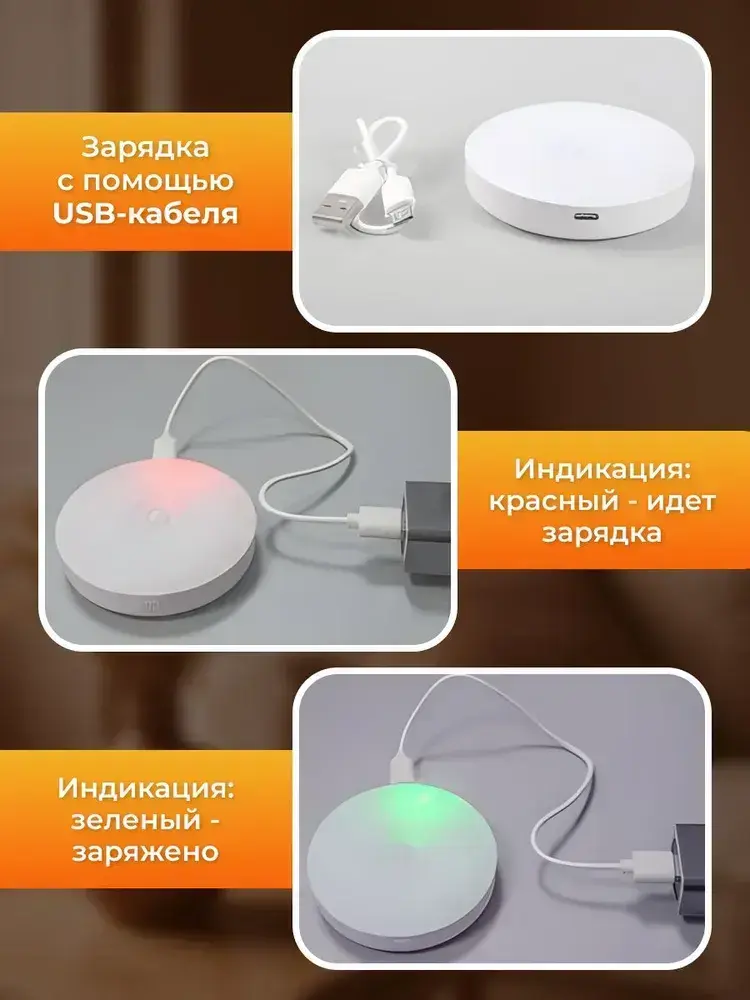 Зарядка с помощью USB-кабеля

Индикация: красный - идет зарядка

Индикация: зеленый - заряжено