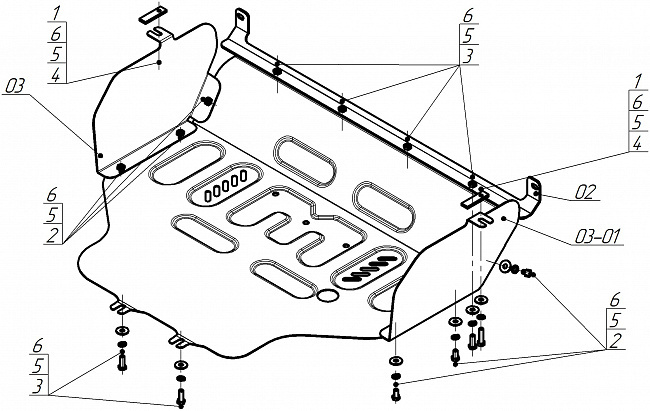 1
6
5
4

03

6
5
2

6
5
3

6
5
3

1
6
5
4

02

03-01

6
5
2