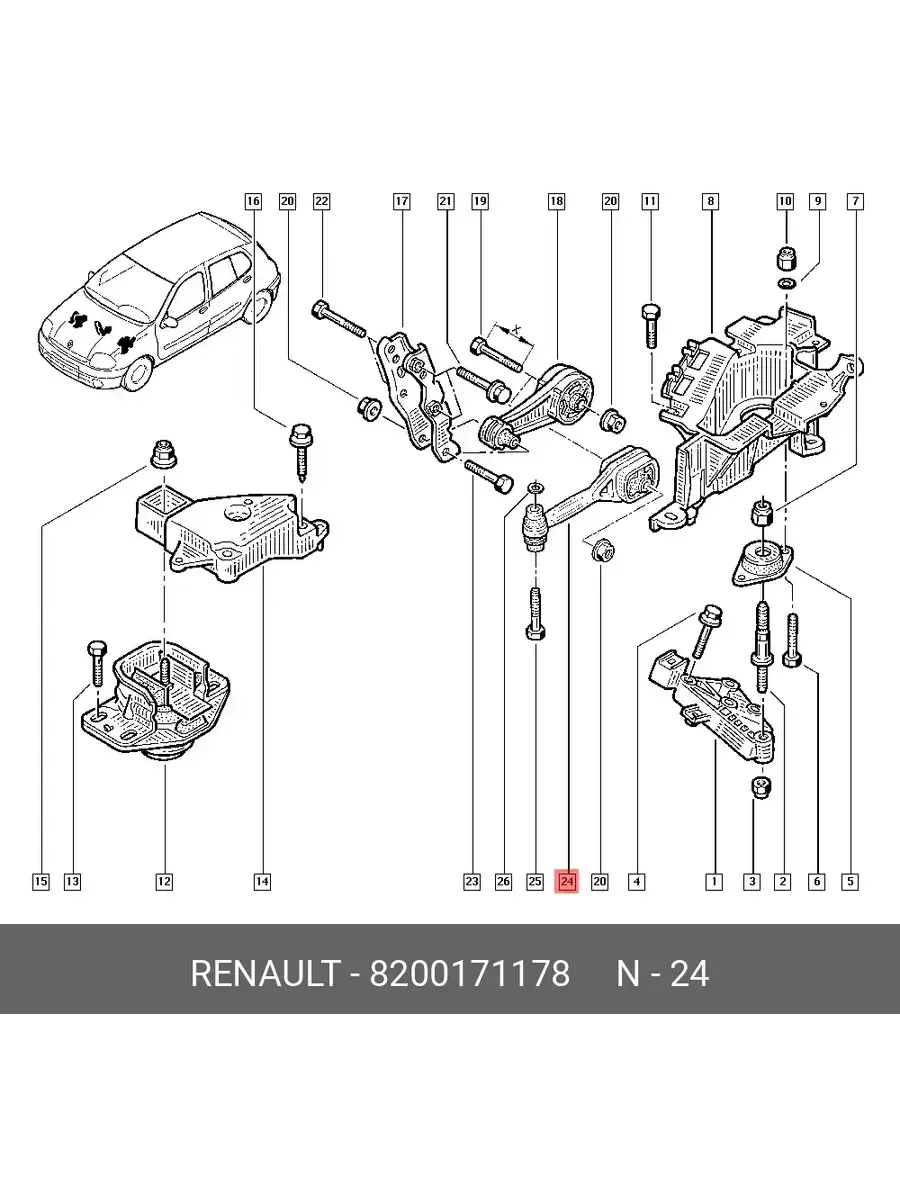 16 20 22 17 21 19 18 20 11 8 10 9 7

X

15 13 12 14 23 26 25 24 20 4 1 3 2 6 5

RENAULT - 8200171178 N - 24