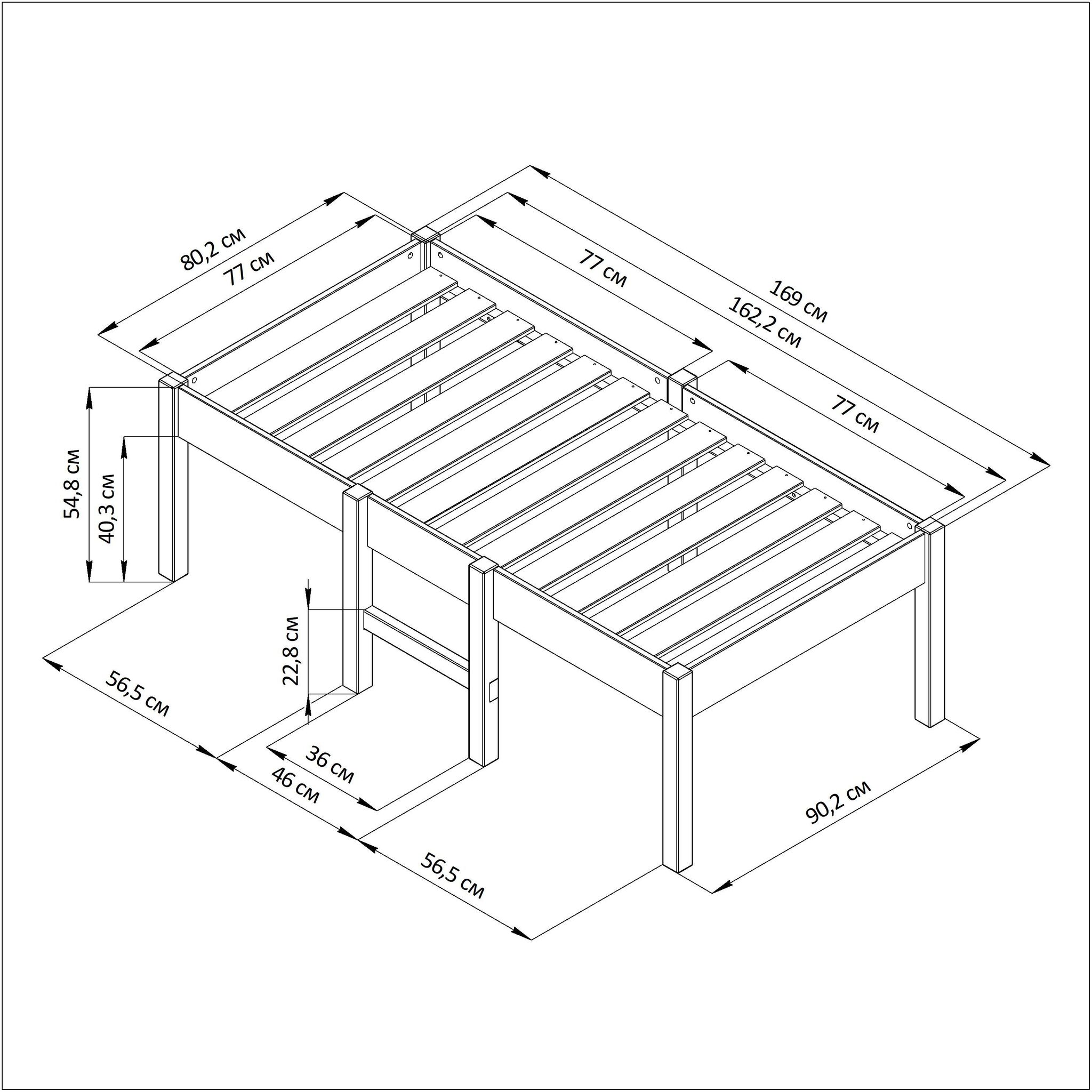 80,2 см
77 см
77 см
169 см
162,2 см
77 см
54,8 см
40,3 см
22,8 см
56,5 см
36 см
46 см
56,5 см
90,2 см