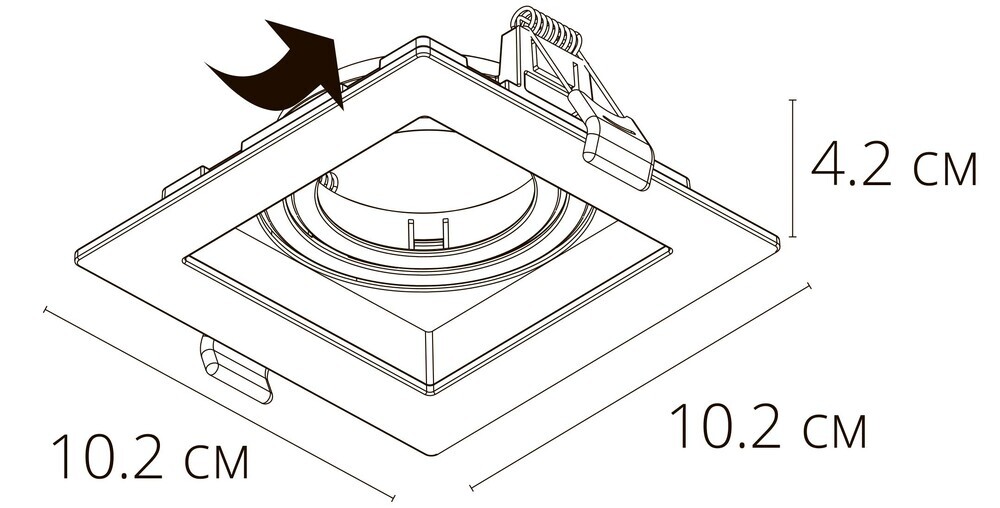 4.2 см

10.2 см

10.2 см