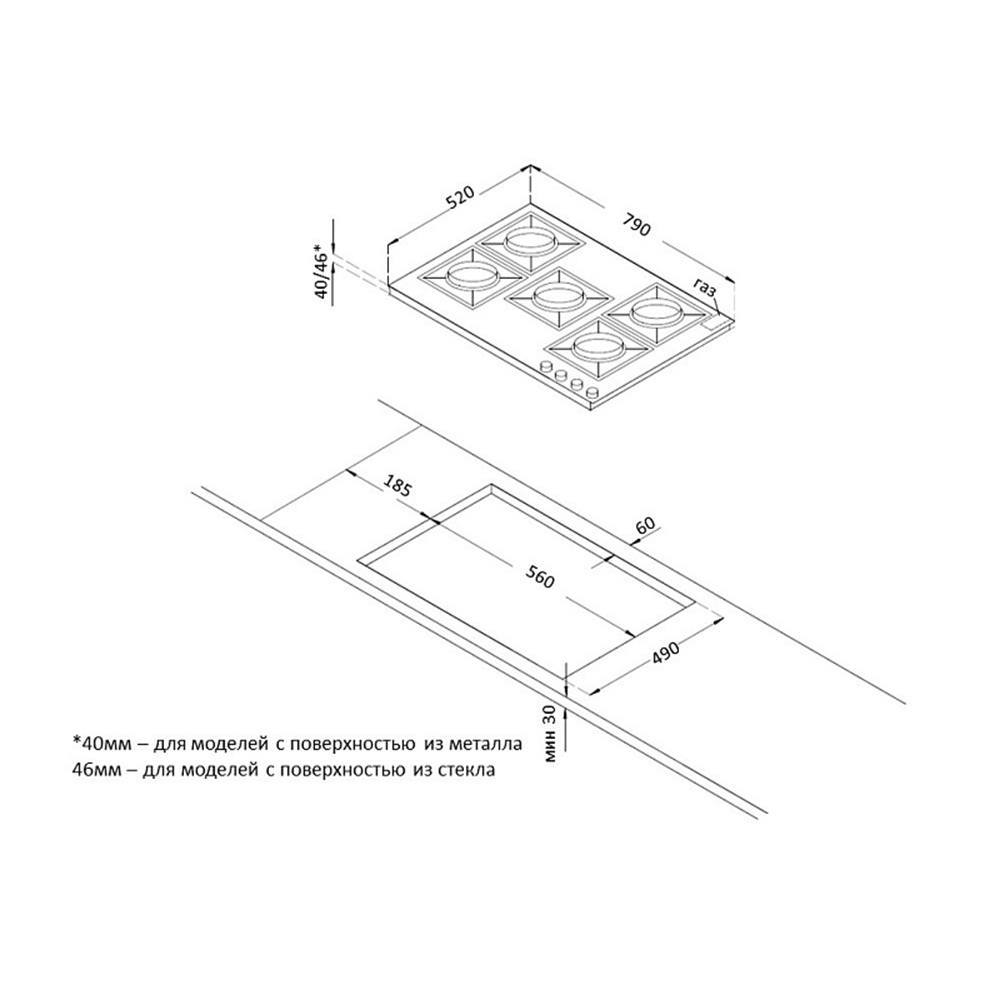 520

790

40/46*

газ

185

60

560

490

мин 30

*40мм – для моделей с поверхностью из металла
46мм – для моделей с поверхностью из стекла