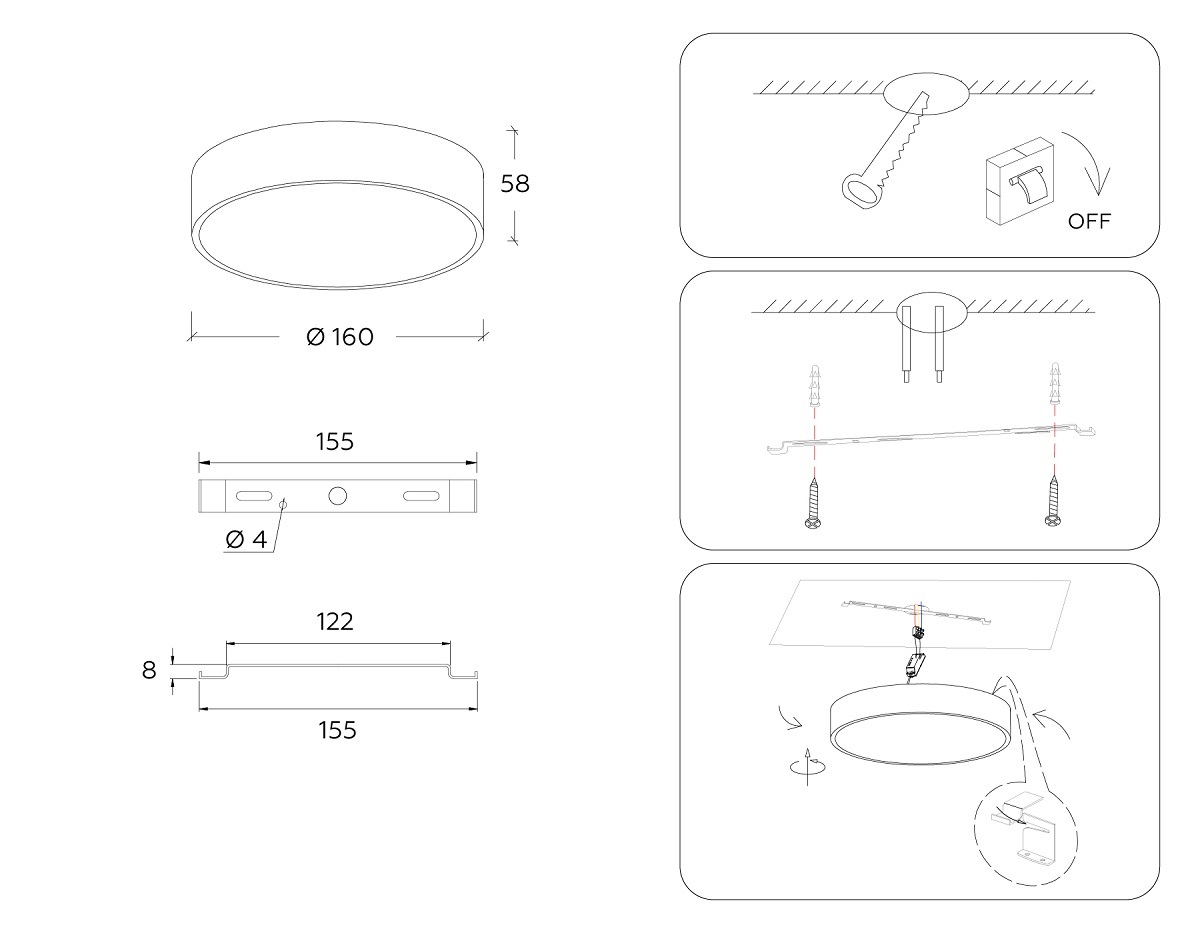 58

Ø 160

155

Ø 4

122

8

155

OFF