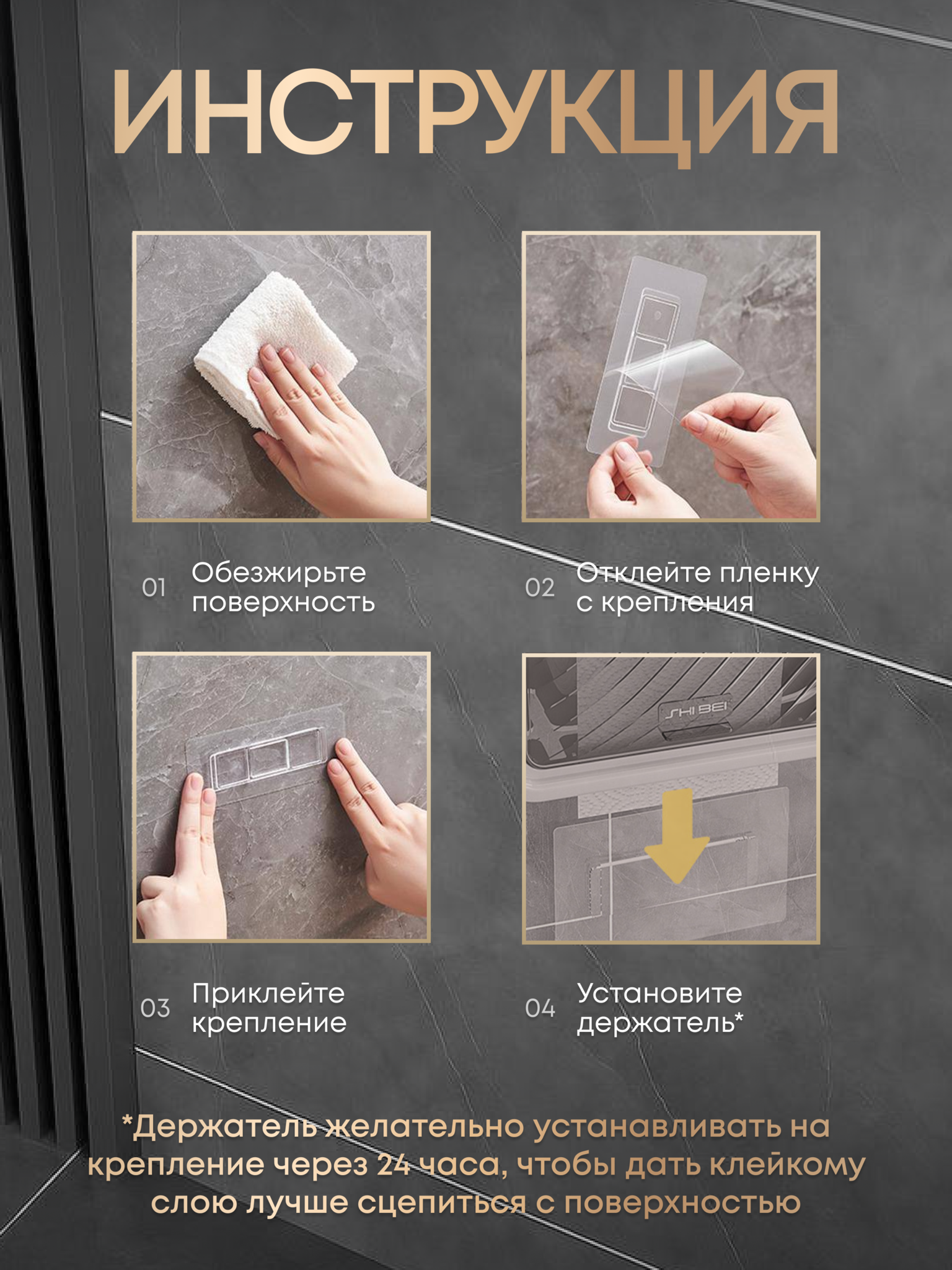 ИНСТРУКЦИЯ

01 Обезжирьте поверхность

02 Отклейте пленку с крепления

SHI BEI

03 Приклейте крепление

04 Установите держатель*

*Держатель желательно устанавливать на крепление через 24 часа, чтобы дать клейкому слою лучше сцепиться с поверхностью