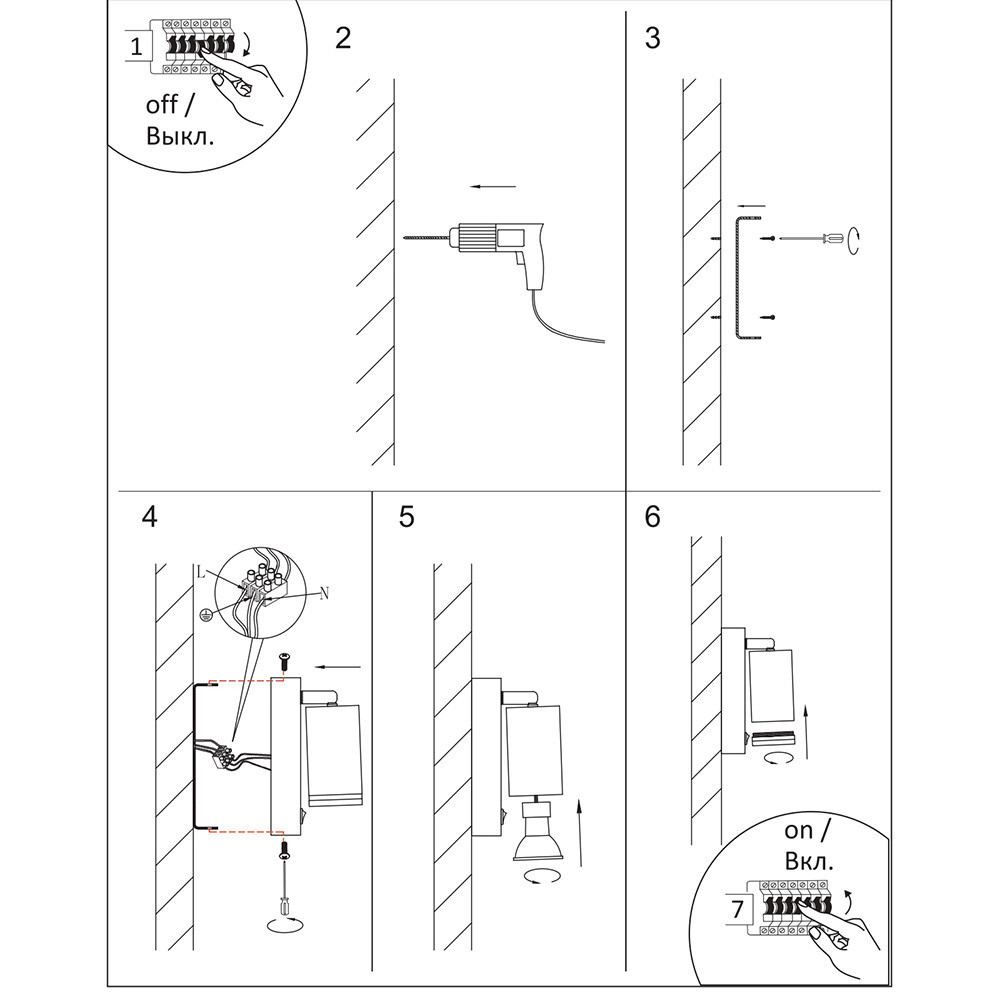 1

off /
Выкл.

2

3

4

L

N

5

6

on /
Вкл.

7