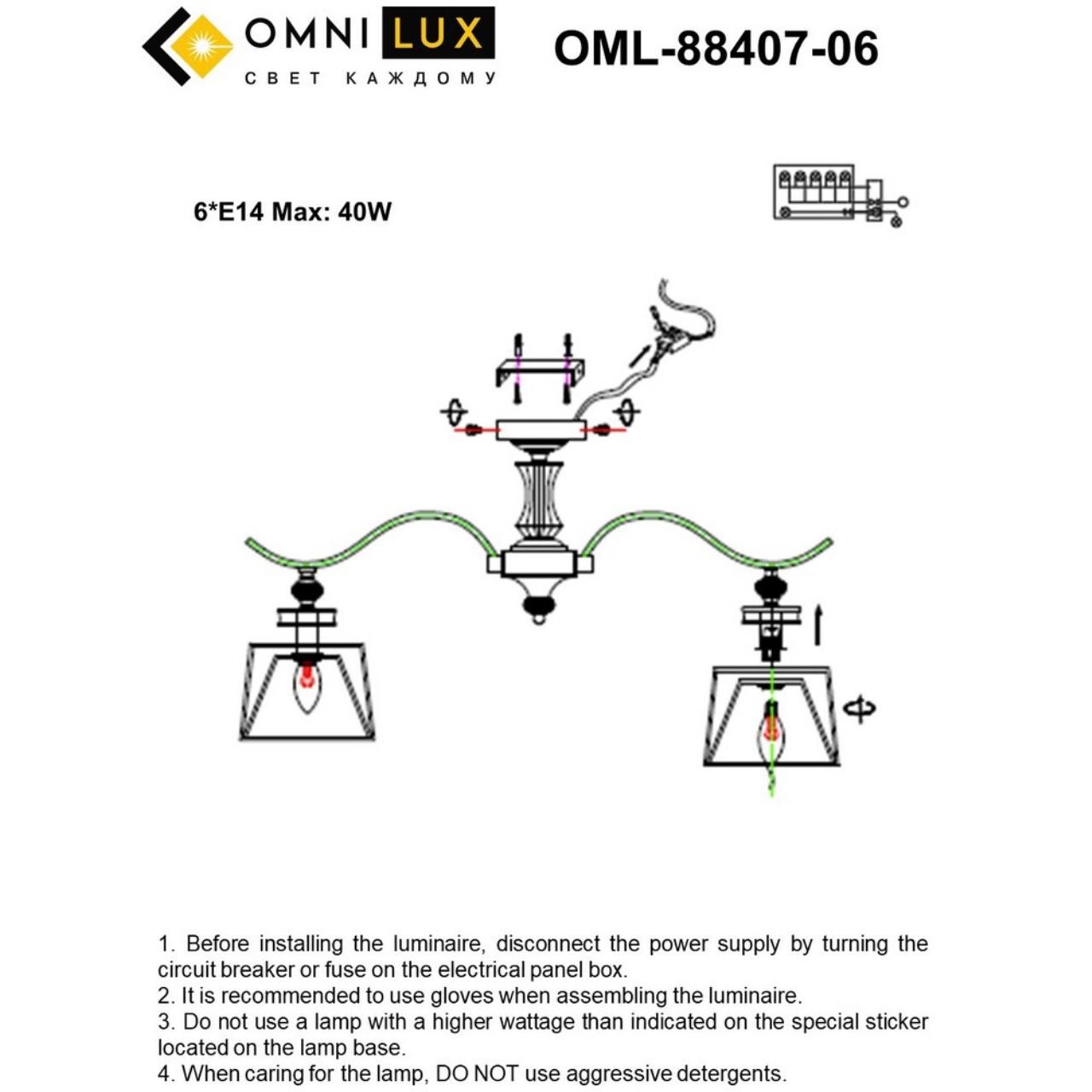 OMNI LUX
СВЕТ КАЖДОМУ

OML-88407-06

6*E14 Max: 40W

1. Before installing the luminaire, disconnect the power supply by turning the circuit breaker or fuse on the electrical panel box.
2. It is recommended to use gloves when assembling the luminaire.
3. Do not use a lamp with a higher wattage than indicated on the special sticker located on the lamp base.
4. When caring for the lamp, DO NOT use aggressive detergents.