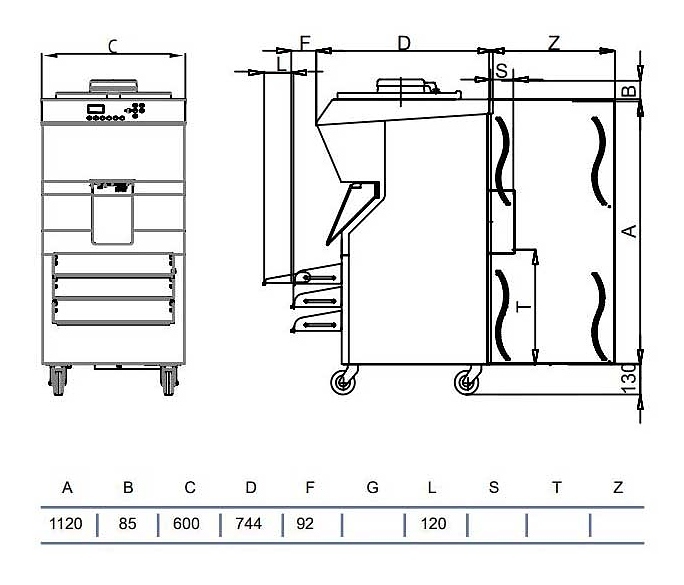 C

F D Z
L
S
B

A

T

130

| A | B | C | D | F | G | L | S | T | Z |
|---|---|---|---|---|---|---|---|---|---|
| 1120 | 85 | 600 | 744 | 92 | | 120 | | | |