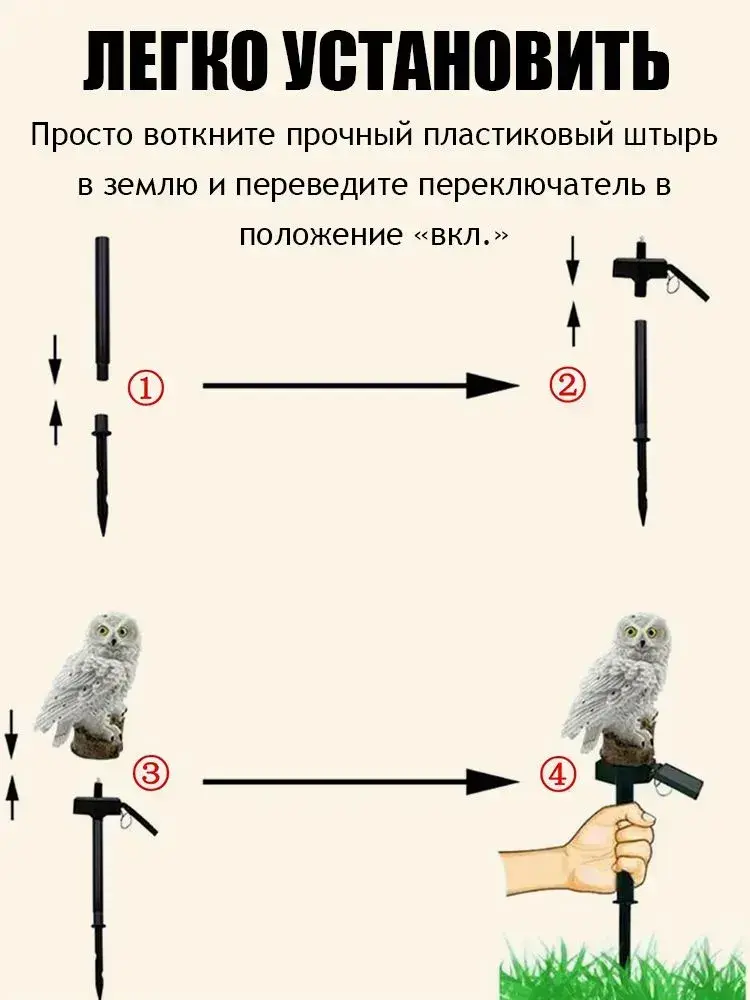 ЛЕГКО УСТАНОВИТЬ

Просто воткните прочный пластиковый штырь в землю и переведите переключатель в положение «вкл.»

①

②

③

④