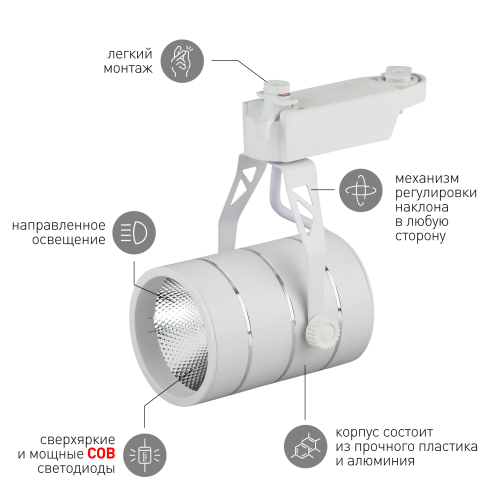 легкий монтаж

механизм регулировки наклона в любую сторону

направленное освещение

сверхяркие и мощные COB светодиоды

корпус состоит из прочного пластика и алюминия