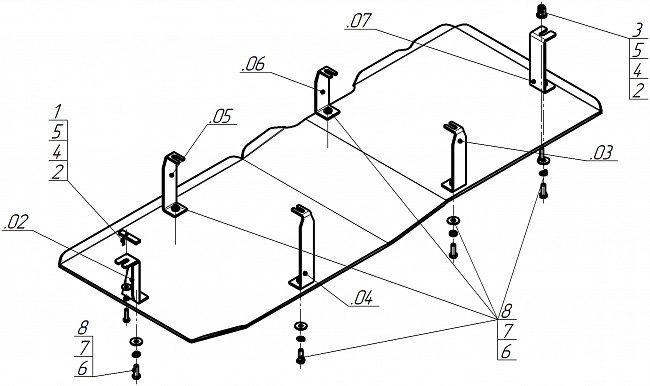 .07
3
5
4
2
.06
1
5
4
2
.05
.03
.02
.04
8
7
6
8
7
6