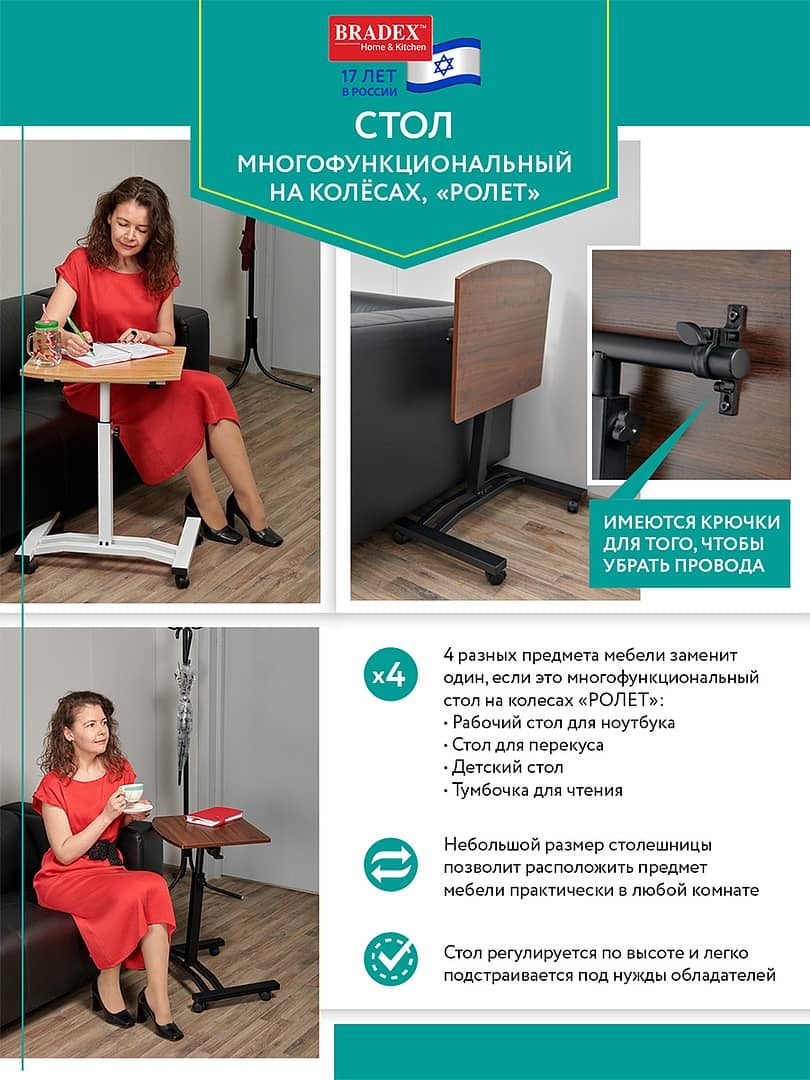 BRADEX™
Home & Kitchen

17 ЛЕТ
В РОССИИ

СТОЛ
МНОГОФУНКЦИОНАЛЬНЫЙ НА КОЛЁСАХ, «РОЛЕТ»

ИМЕЮТСЯ КРЮЧКИ ДЛЯ ТОГО, ЧТОБЫ УБРАТЬ ПРОВОДА

x4

4 разных предмета мебели заменит один, если это многофункциональный стол на колесах «РОЛЕТ»:
• Рабочий стол для ноутбука
• Стол для перекуса
• Детский стол
• Тумбочка для чтения

Небольшой размер столешницы позволит расположить предмет мебели практически в любой комнате

Стол регулируется по высоте и легко подстраивается под нужды обладателей