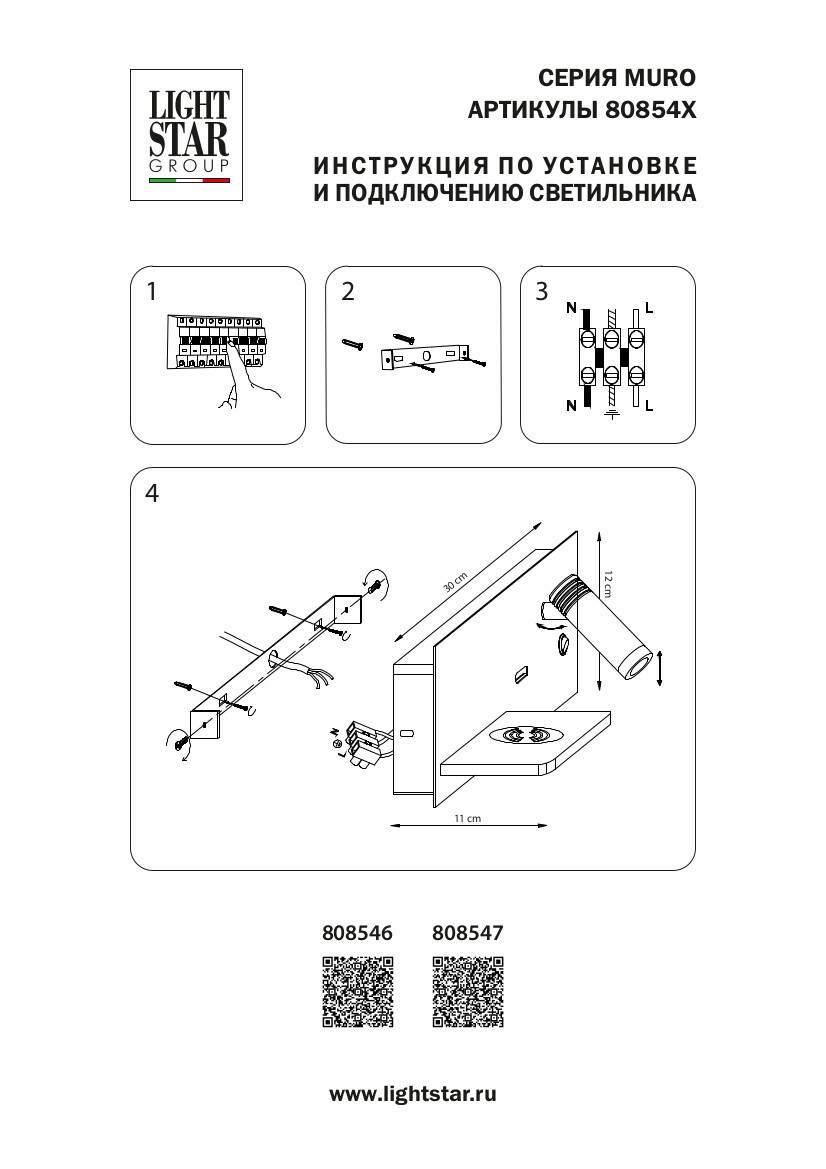 LIGHT STAR GROUP

СЕРИЯ MURO
АРТИКУЛЫ 80854X

ИНСТРУКЦИЯ ПО УСТАНОВКЕ И ПОДКЛЮЧЕНИЮ СВЕТИЛЬНИКА

1

2

3

N L

N L

4

30 cm

12 cm

N

L

11 cm

808546 808547

www.lightstar.ru