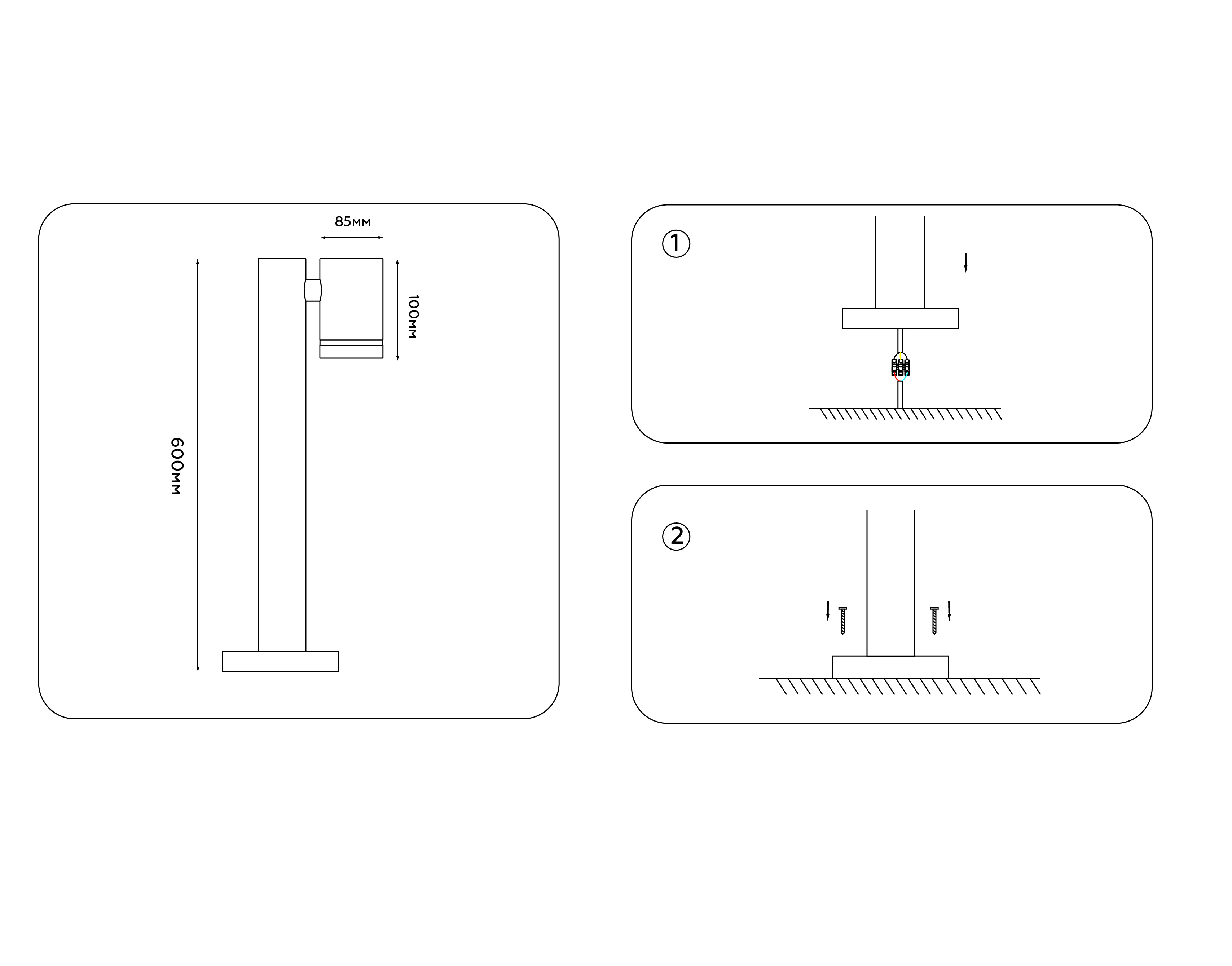 85мм

100мм

600мм

①

②