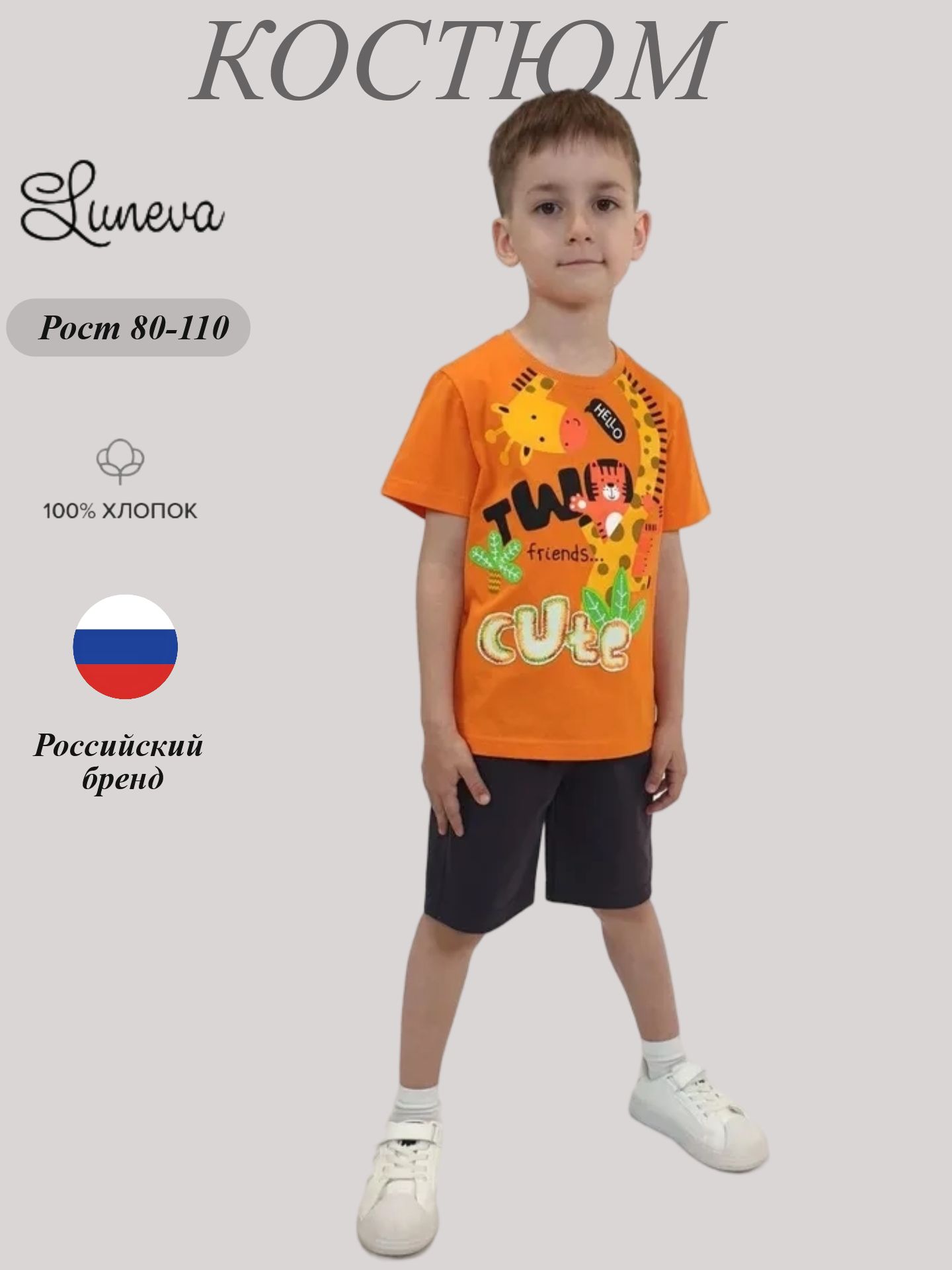 КОСТЮМ

Luneva

Рост 80-110

100% ХЛОПОК

Российский бренд

HELLO

TWO

friends...

CUte