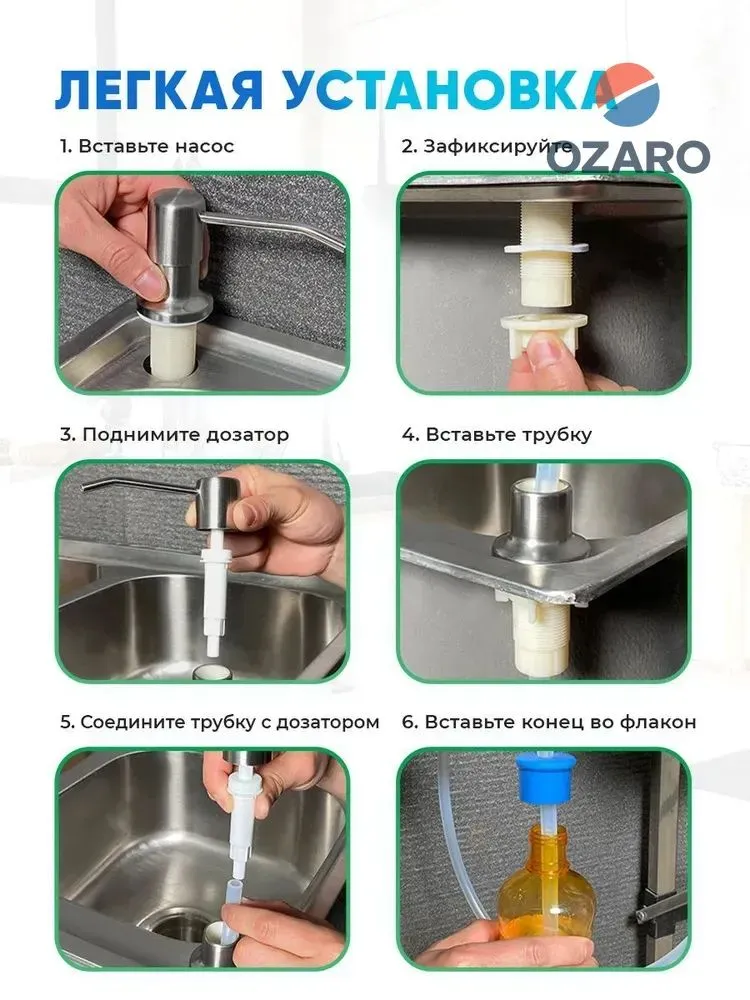 ЛЕГКАЯ УСТАНОВКА

OZARO

1. Вставьте насос

2. Зафиксируйте

3. Поднимите дозатор

4. Вставьте трубку

5. Соедините трубку с дозатором

6. Вставьте конец во флакон