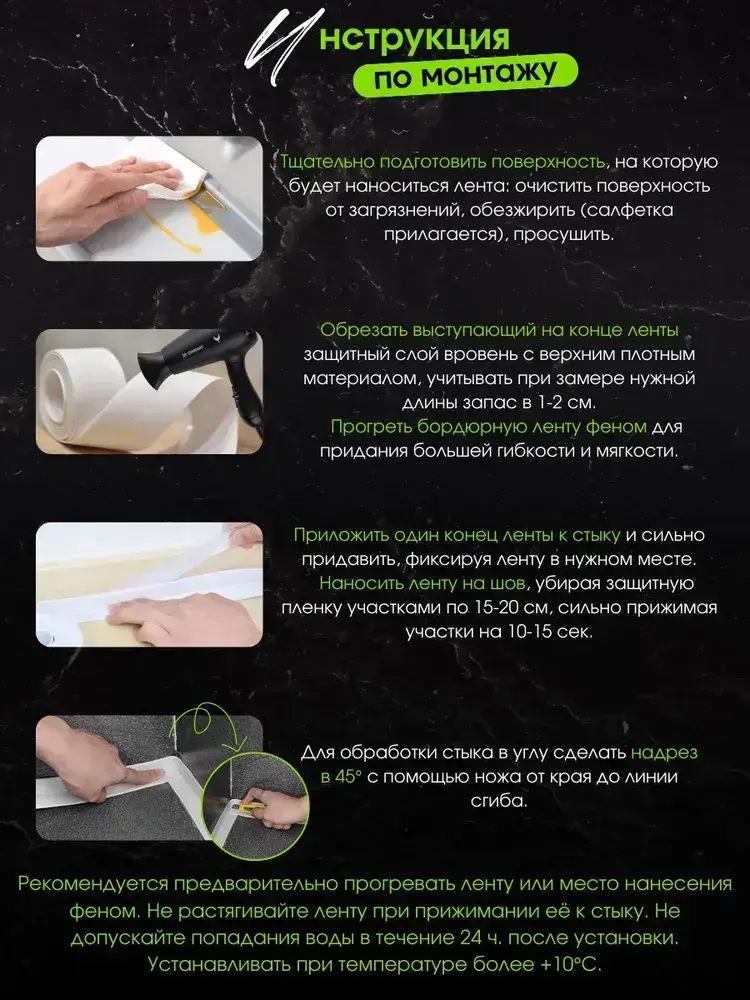 Инструкция
по монтажу

Тщательно подготовить поверхность, на которую будет наноситься лента: очистить поверхность от загрязнений, обезжирить (салфетка прилагается), просушить.

Обрезать выступающий на конце ленты защитный слой вровень с верхним плотным материалом, учитывать при замере нужной длины запас в 1-2 см.
Прогреть бордюрную ленту феном для придания большей гибкости и мягкости.

Приложить один конец ленты к стыку и сильно придавить, фиксируя ленту в нужном месте.
Наносить ленту на шов, убирая защитную пленку участками по 15-20 см, сильно прижимая участки на 10-15 сек.

Для обработки стыка в углу сделать надрез в 45° с помощью ножа от края до линии сгиба.

Рекомендуется предварительно прогревать ленту или место нанесения феном. Не растягивайте ленту при прижимании её к стыку. Не допускайте попадания воды в течение 24 ч. после установки. Устанавливать при температуре более +10°С.