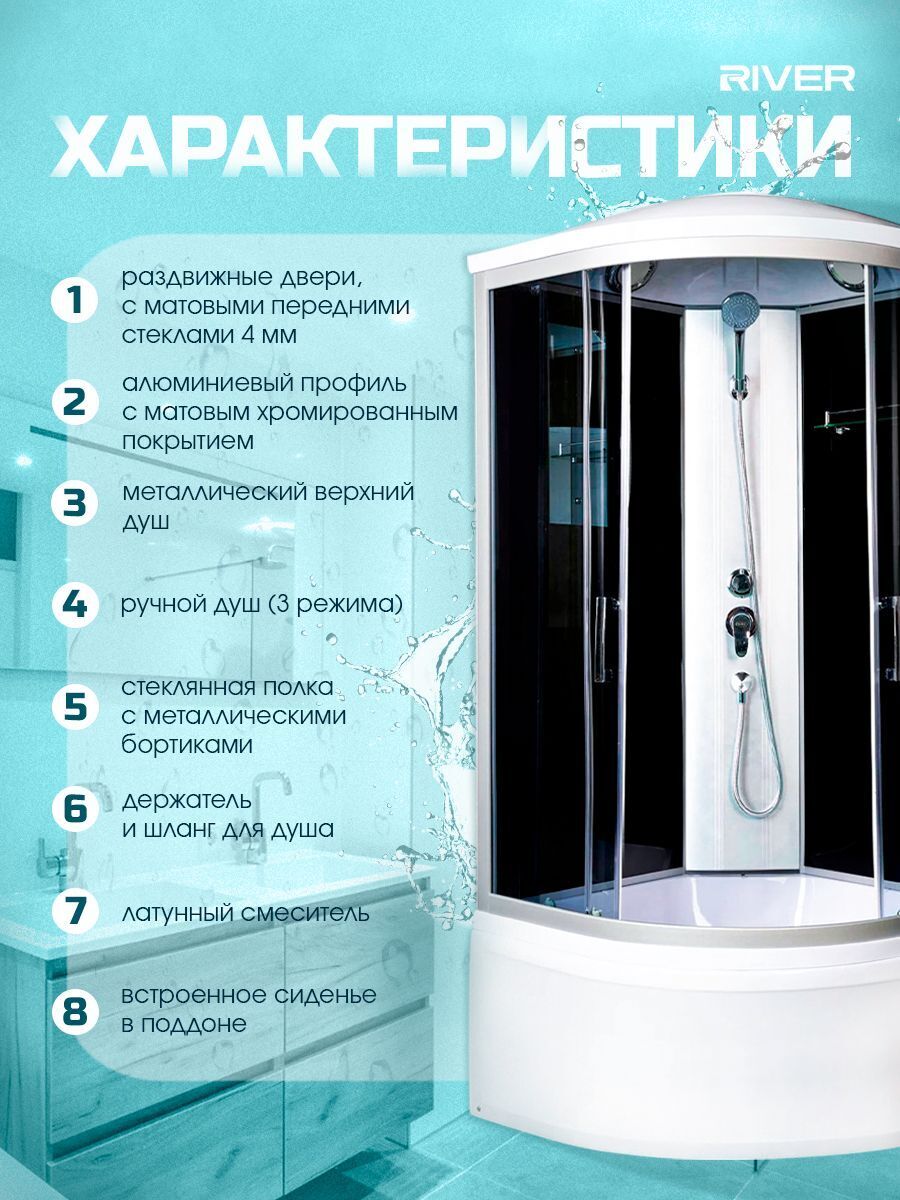 RIVER

ХАРАКТЕРИСТИКИ

1 раздвижные двери, с матовыми передними стеклами 4 мм

2 алюминиевый профиль с матовым хромированным покрытием

3 металлический верхний душ

4 ручной душ (3 режима)

5 стеклянная полка с металлическими бортиками

6 держатель и шланг для душа

7 латунный смеситель

8 встроенное сиденье в поддоне