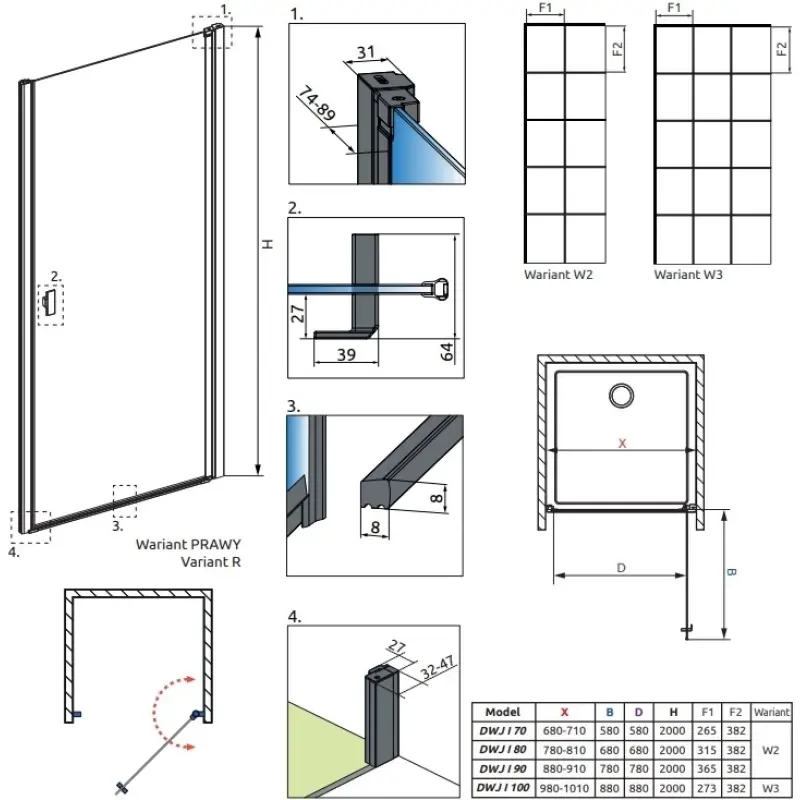 1.

H

2.

3.

4.

Wariant PRAWY
Variant R

1.

31

74-89

2.

27

39

64

3.

8

8

4.

27

32-47

F1

F2

Wariant W2

F1

F2

Wariant W3

X

D

B

| Model | X | B | D | H | F1 | F2 | Wariant |
|---|---|---|---|---|---|---|---|
| DWJ I 70 | 680-710 | 580 | 580 | 2000 | 265 | 382 | W2 |
| DWJ I 80 | 780-810 | 680 | 680 | 2000 | 315 | 382 | W2 |
| DWJ I 90 | 880-910 | 780 | 780 | 2000 | 365 | 382 | W2 |
| DWJ I 100 | 980-1010 | 880 | 880 | 2000 | 273 | 382 | W3 |